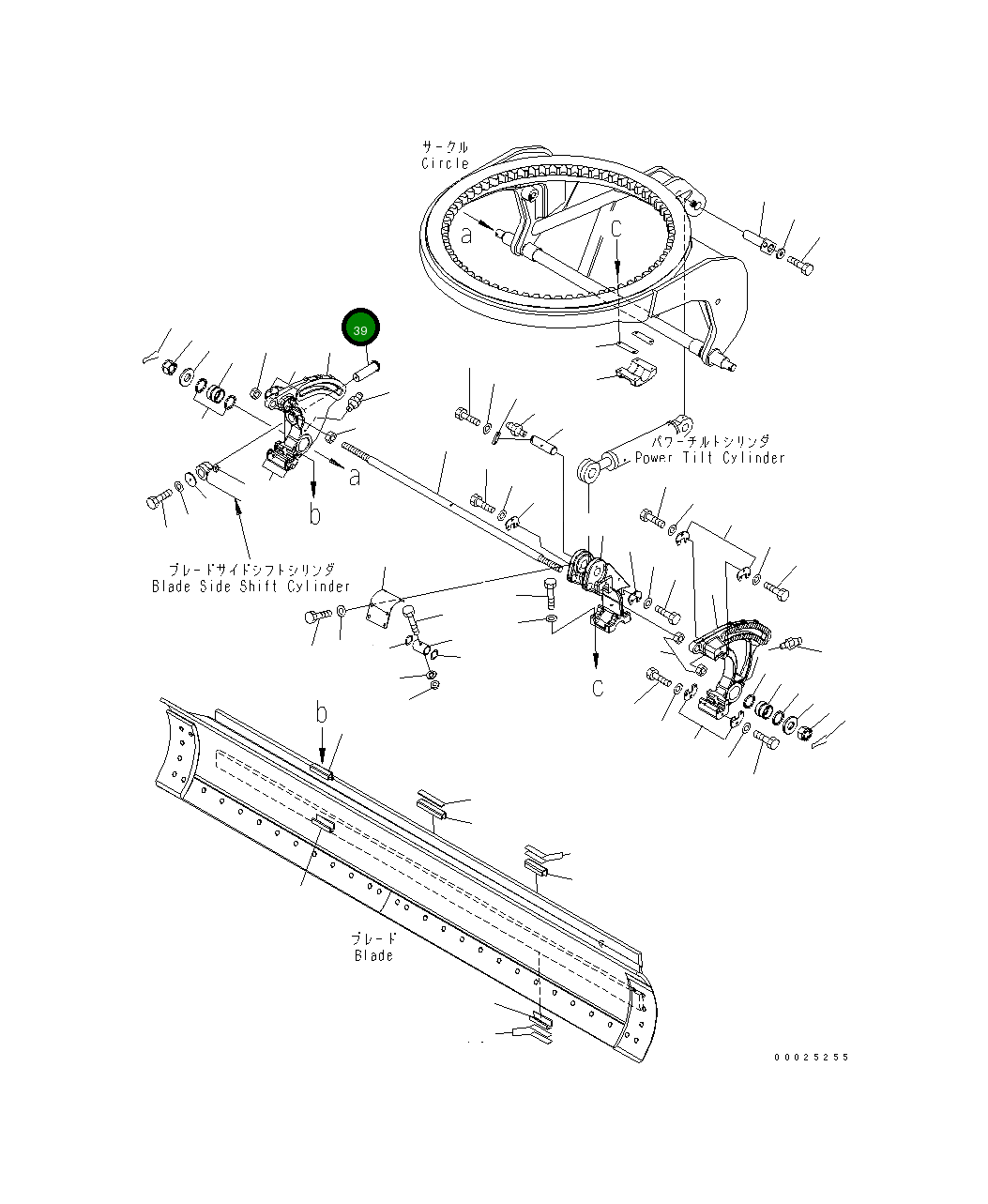 サークル
Circle

a

c

39

パワーチルトシリンダ
Power Tilt Cylinder

a

b

ブレードサイドシフトシリンダ
Blade Side Shift Cylinder

c

b

ブレード
Blade

00025255