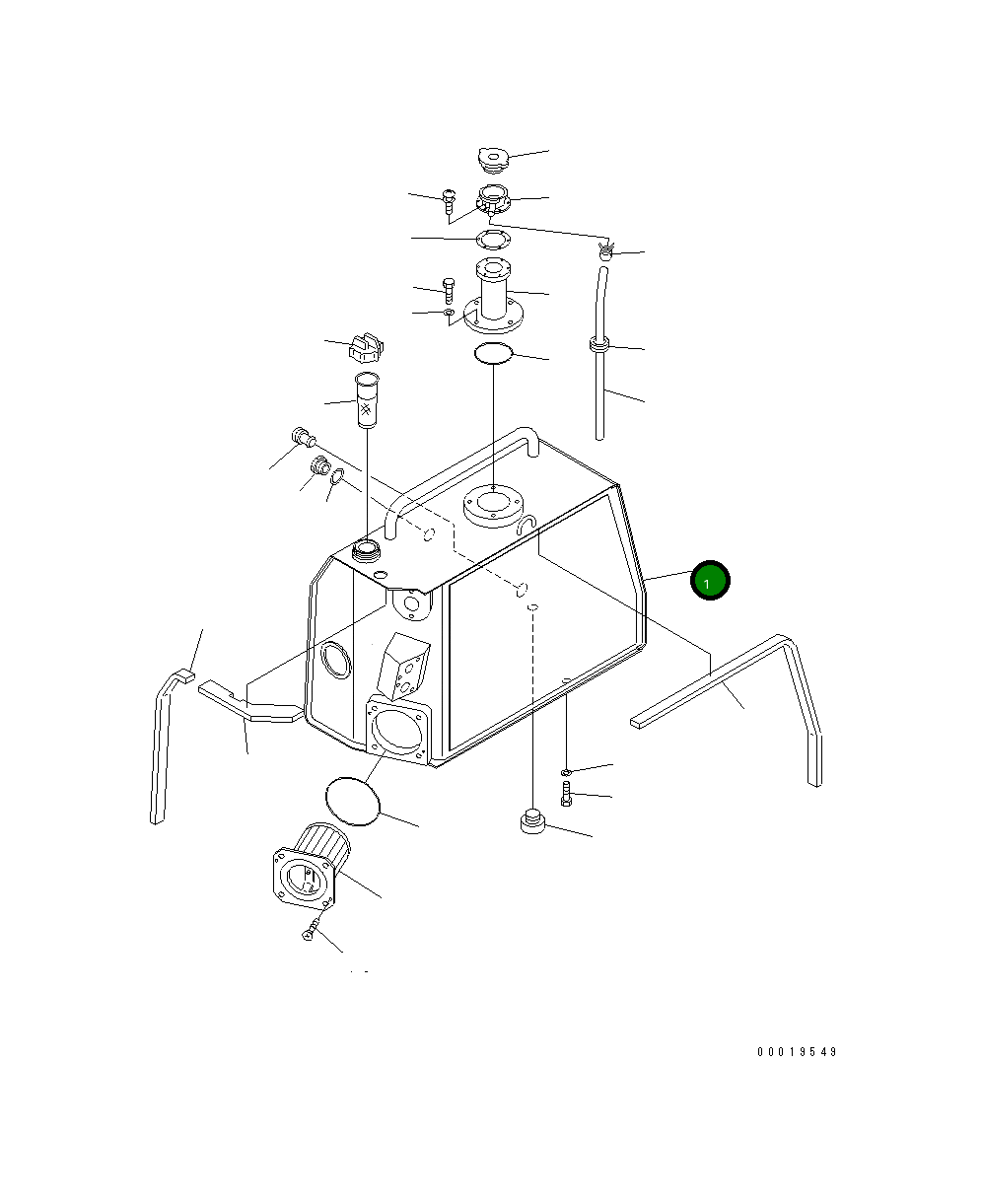 1

00019549