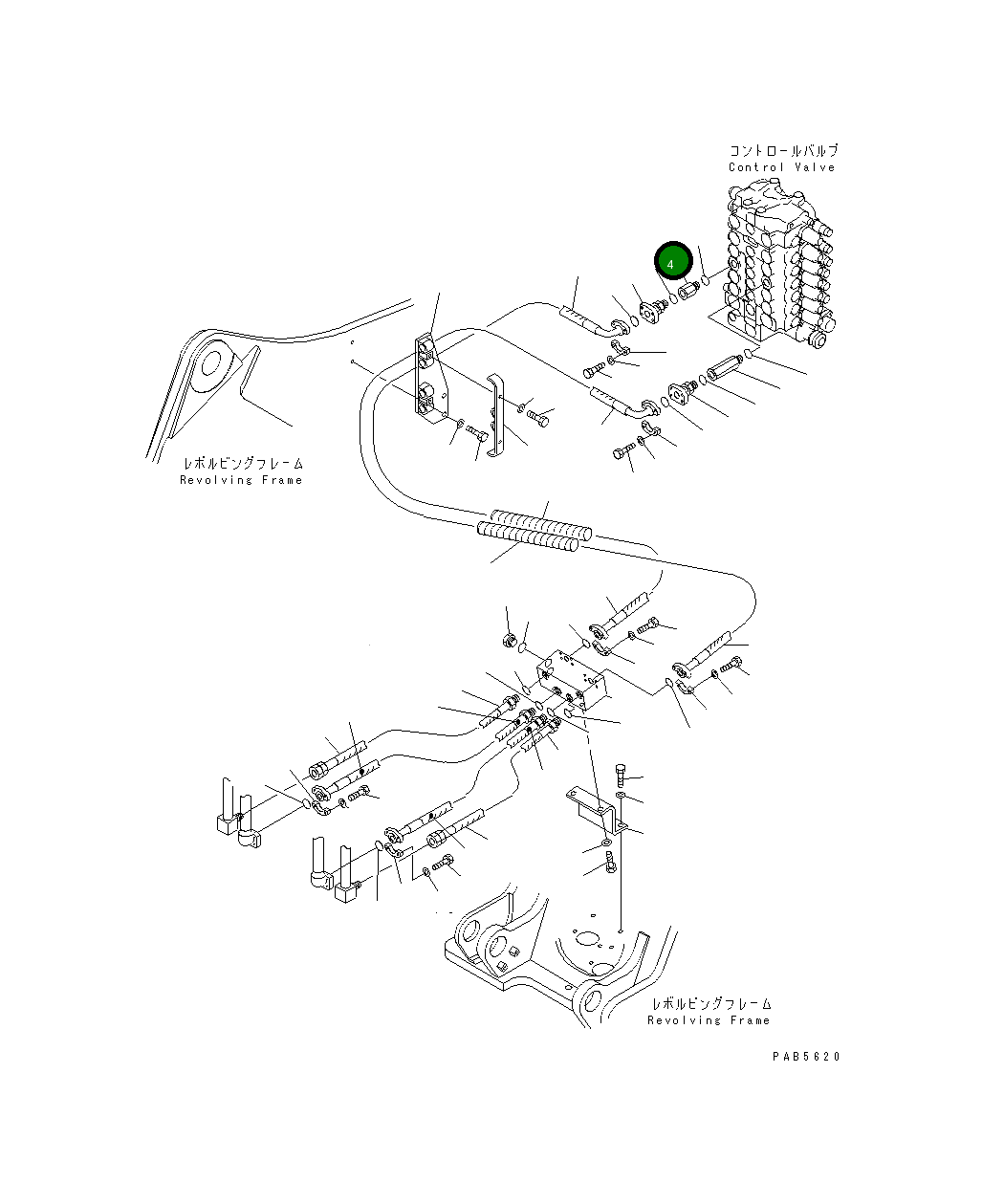 コントロールバルブ
Control Valve

4

レボルビングフレーム
Revolving Frame

レボルビングフレーム
Revolving Frame

PAB5620