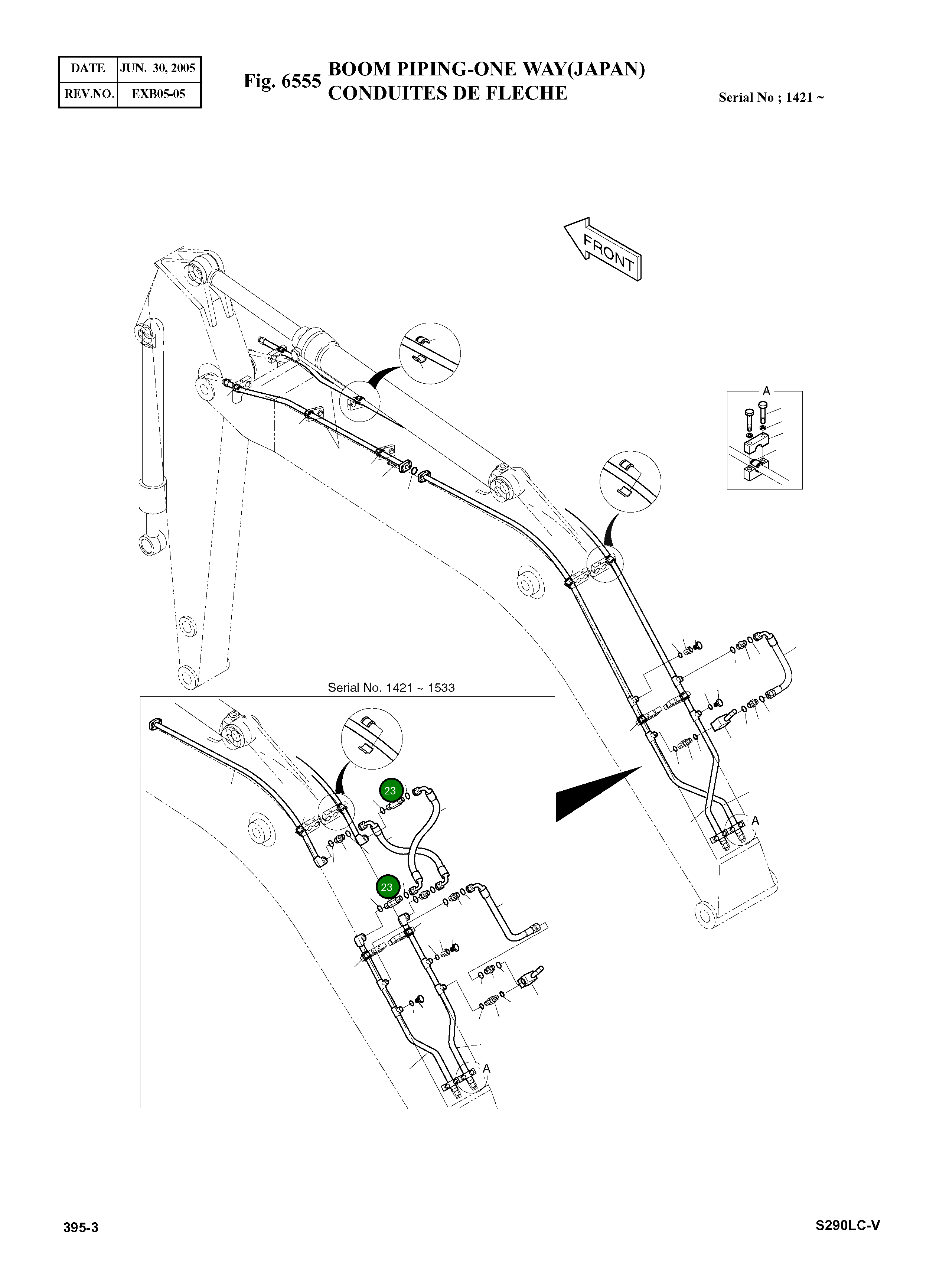 | DATE | JUN. 30, 2005 |
|---|---|
| REV.NO. | EXB05-05 |

Fig. 6555 BOOM PIPING-ONE WAY(JAPAN) CONDUITES DE FLECHE

Serial No ; 1421 ~

FRONT

A

A

Serial No. 1421 ~ 1533

23

23

A

395-3

S290LC-V