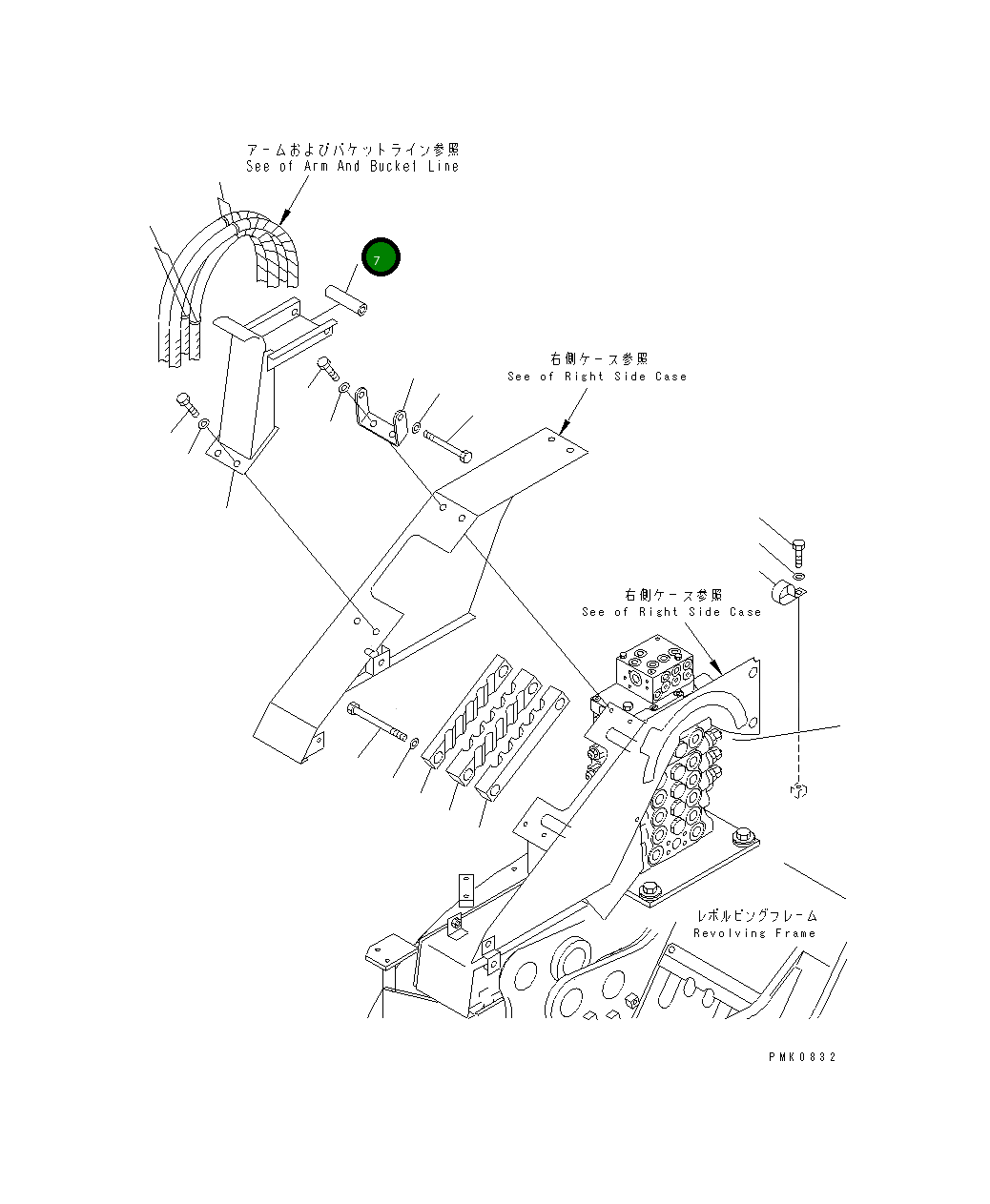 アームおよびバケットライン参照
See of Arm And Bucket Line

7

右側ケース参照
See of Right Side Case

右側ケース参照
See of Right Side Case

レボルビングフレーム
Revolving Frame

PMK0832