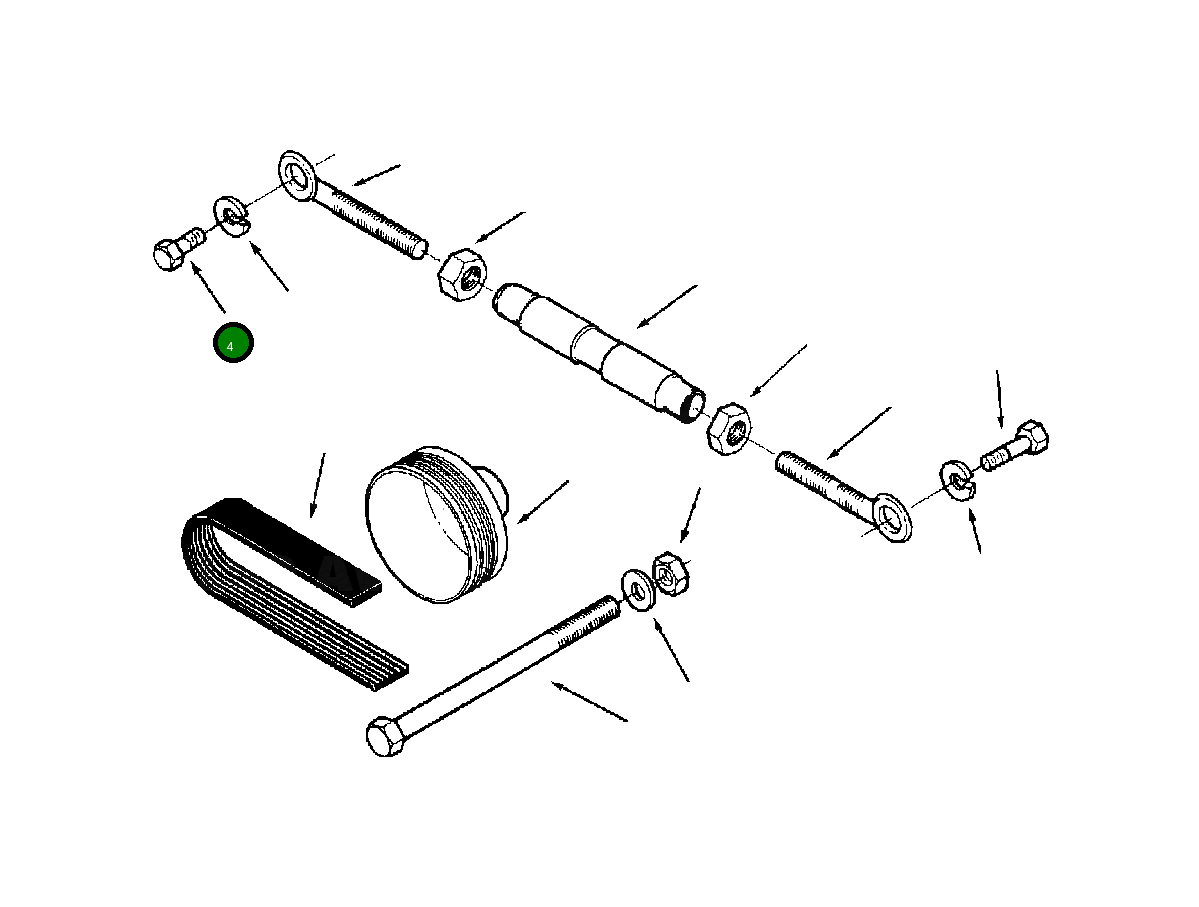 4