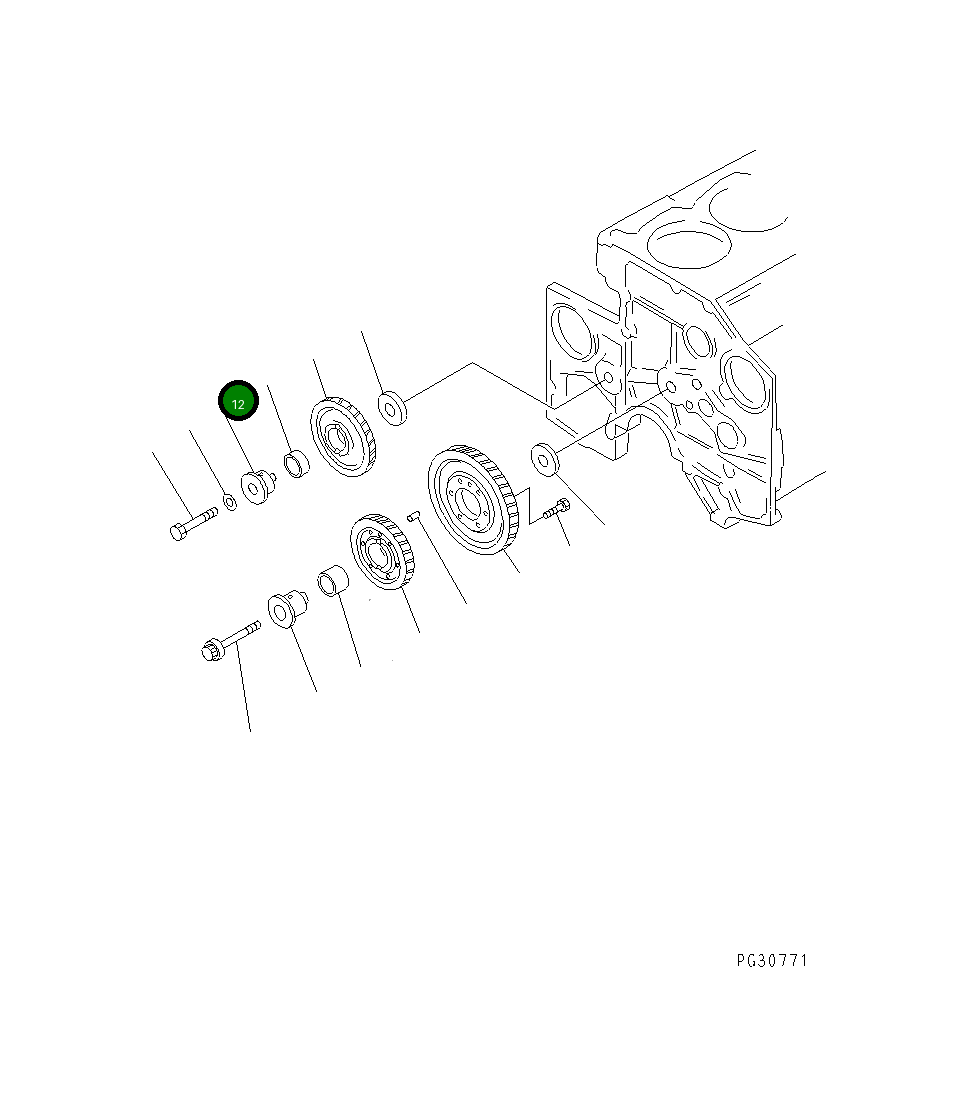 12

PG30771