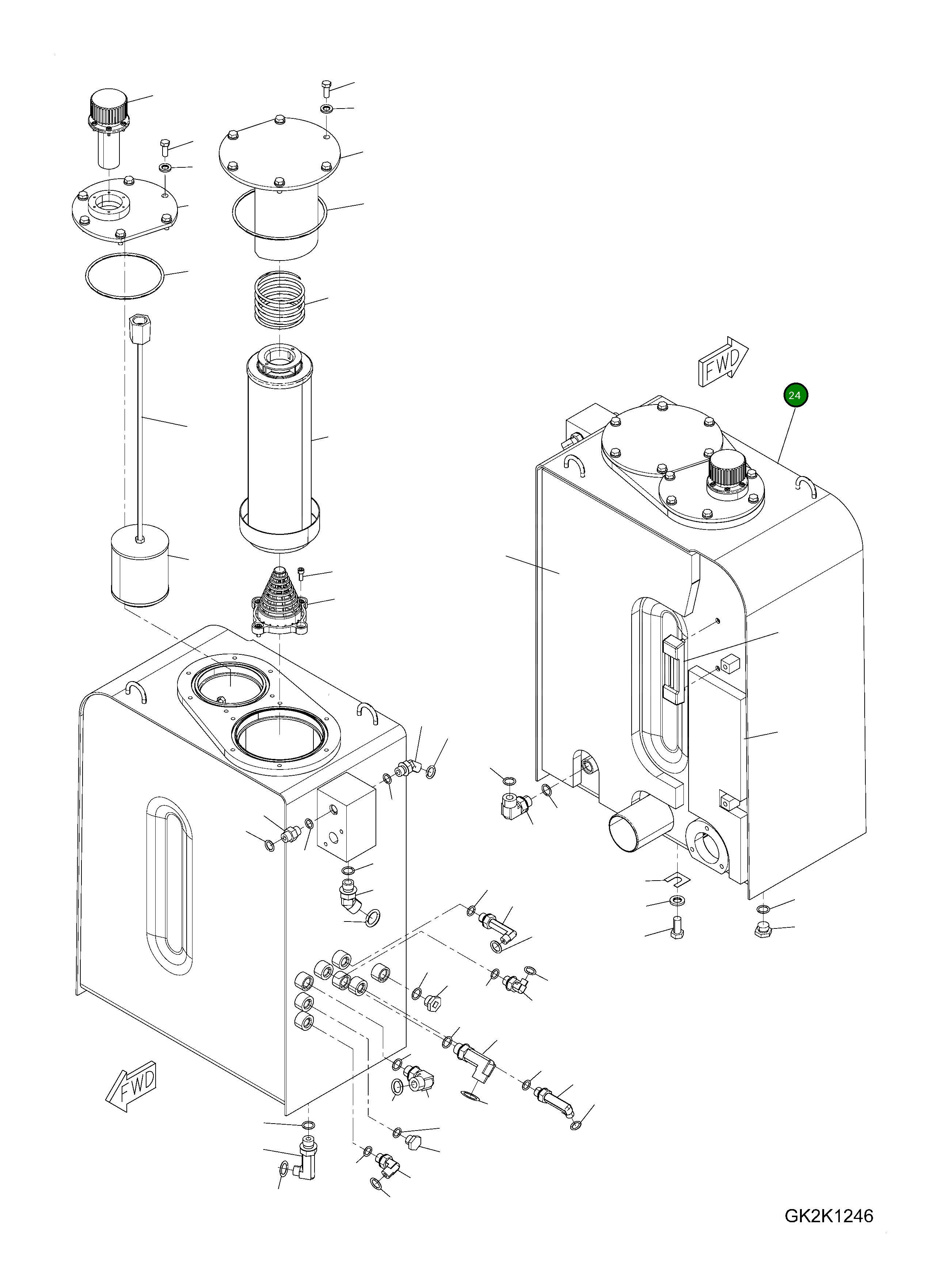 FWD

24

FWD

GK2K1246