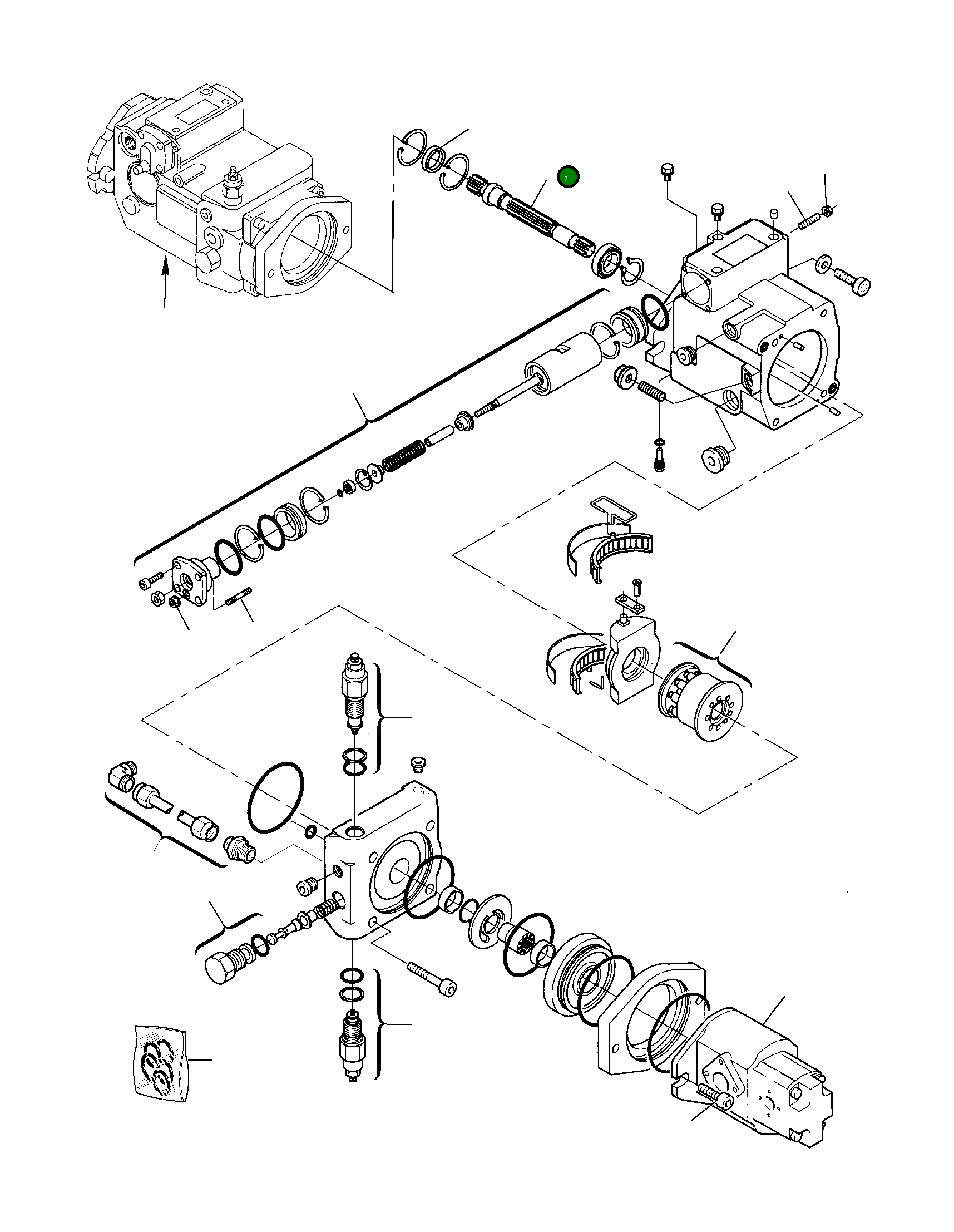 2