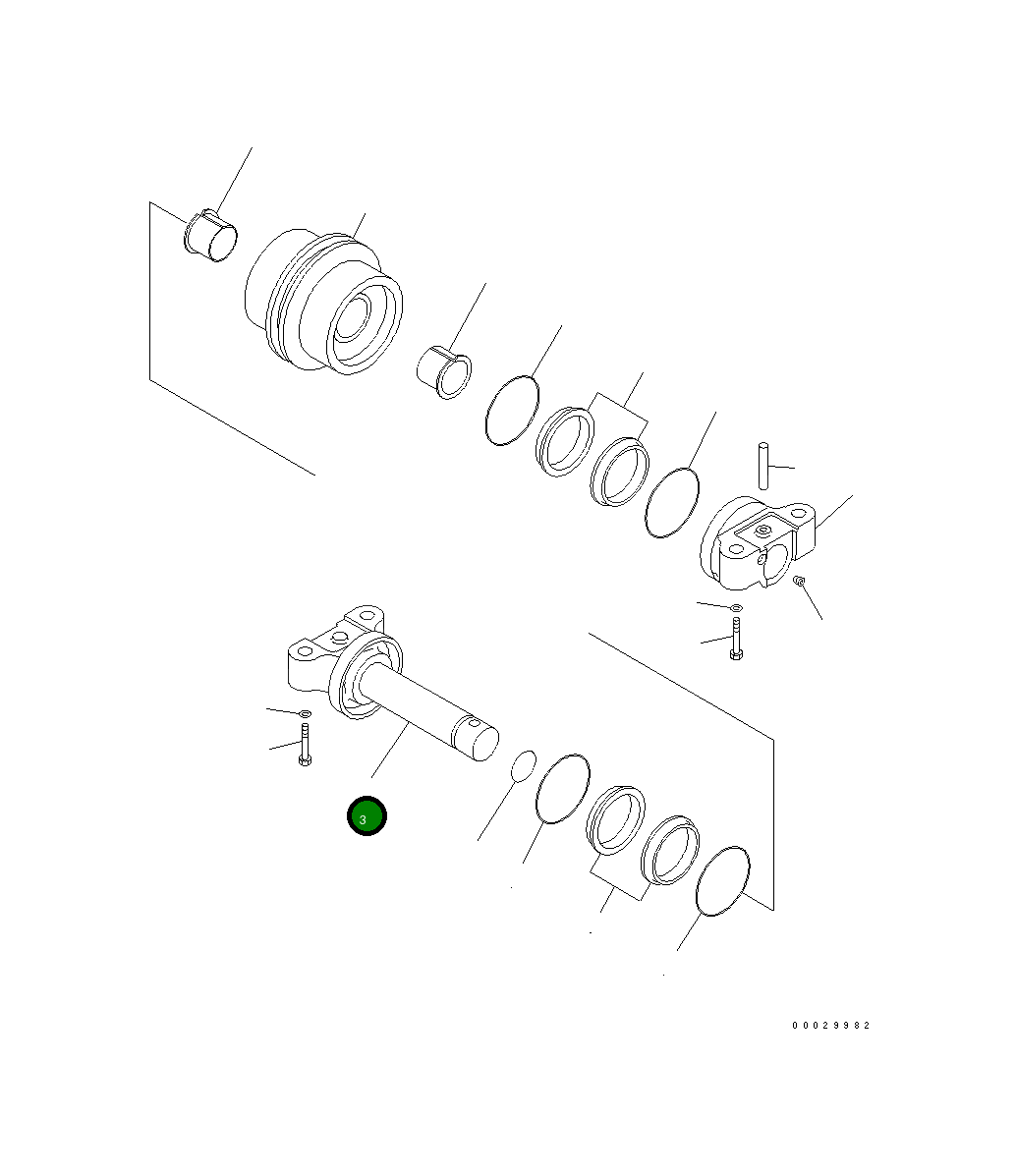 3

00029982