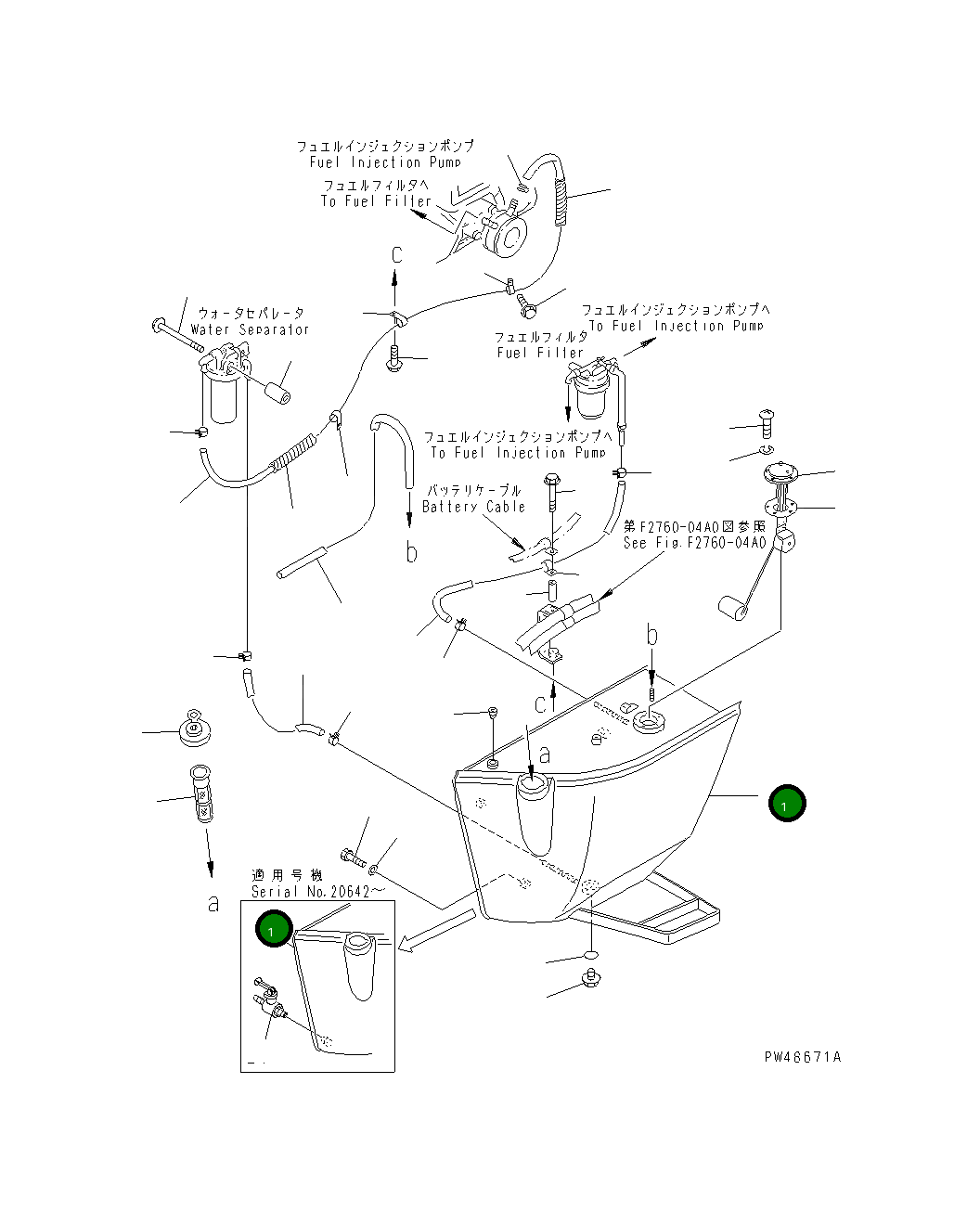 フュエルインジェクションポンプ
Fuel Injection Pump
フュエルフィルタへ
To Fuel Filter
C
ウォータセパレータ
Water Separator
フュエルインジェクションポンプへ
To Fuel Injection Pump
フュエルフィルタ
Fuel Filter
フュエルインジェクションポンプへ
To Fuel Injection Pump
バッテリケーブル
Battery Cable
b
第F2760-04A0図参照
See Fig.F2760-04A0
b
C
a
1
a
適用号機
Serial No.20642~
1
PW48671A