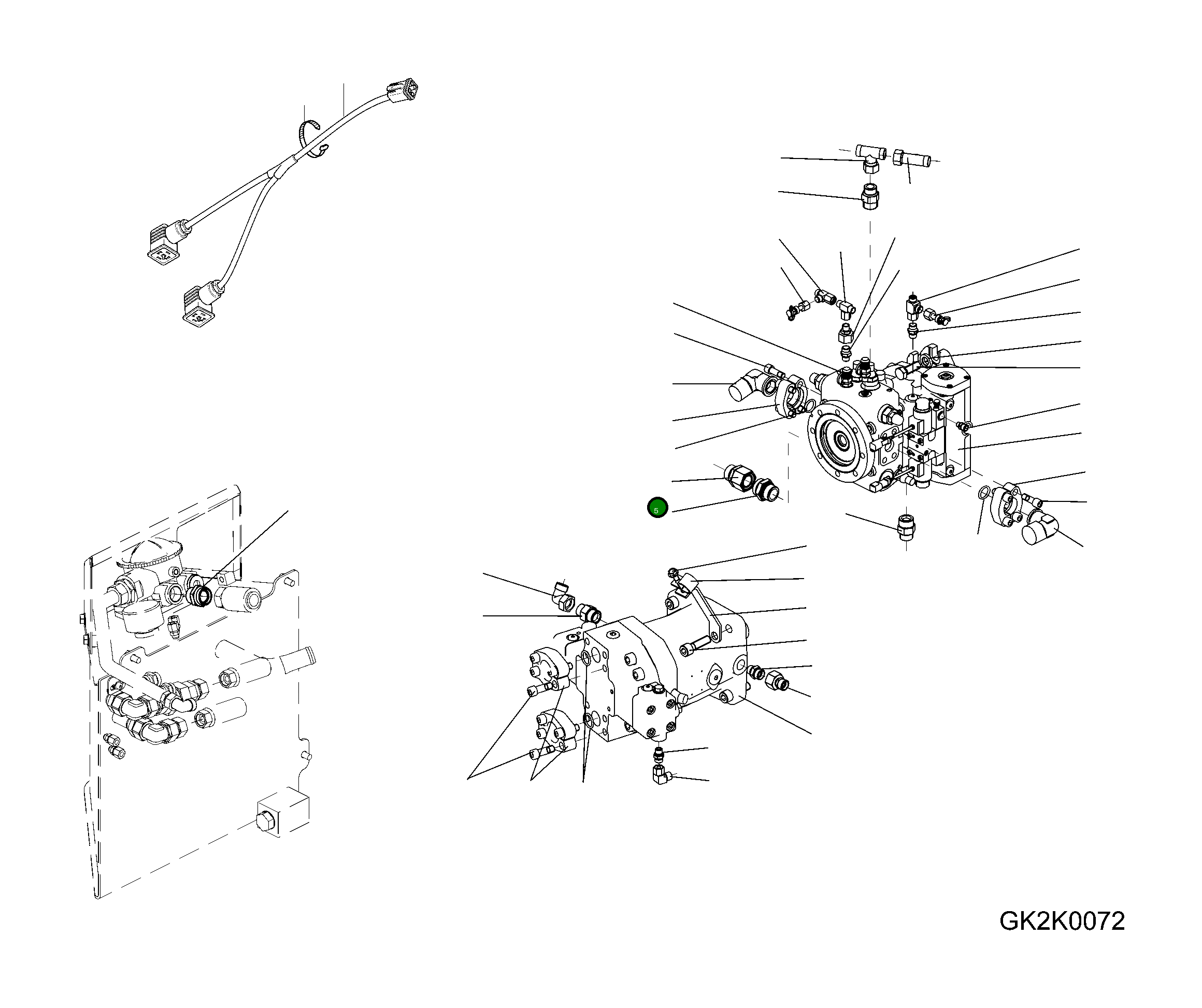 5

GK2K0072