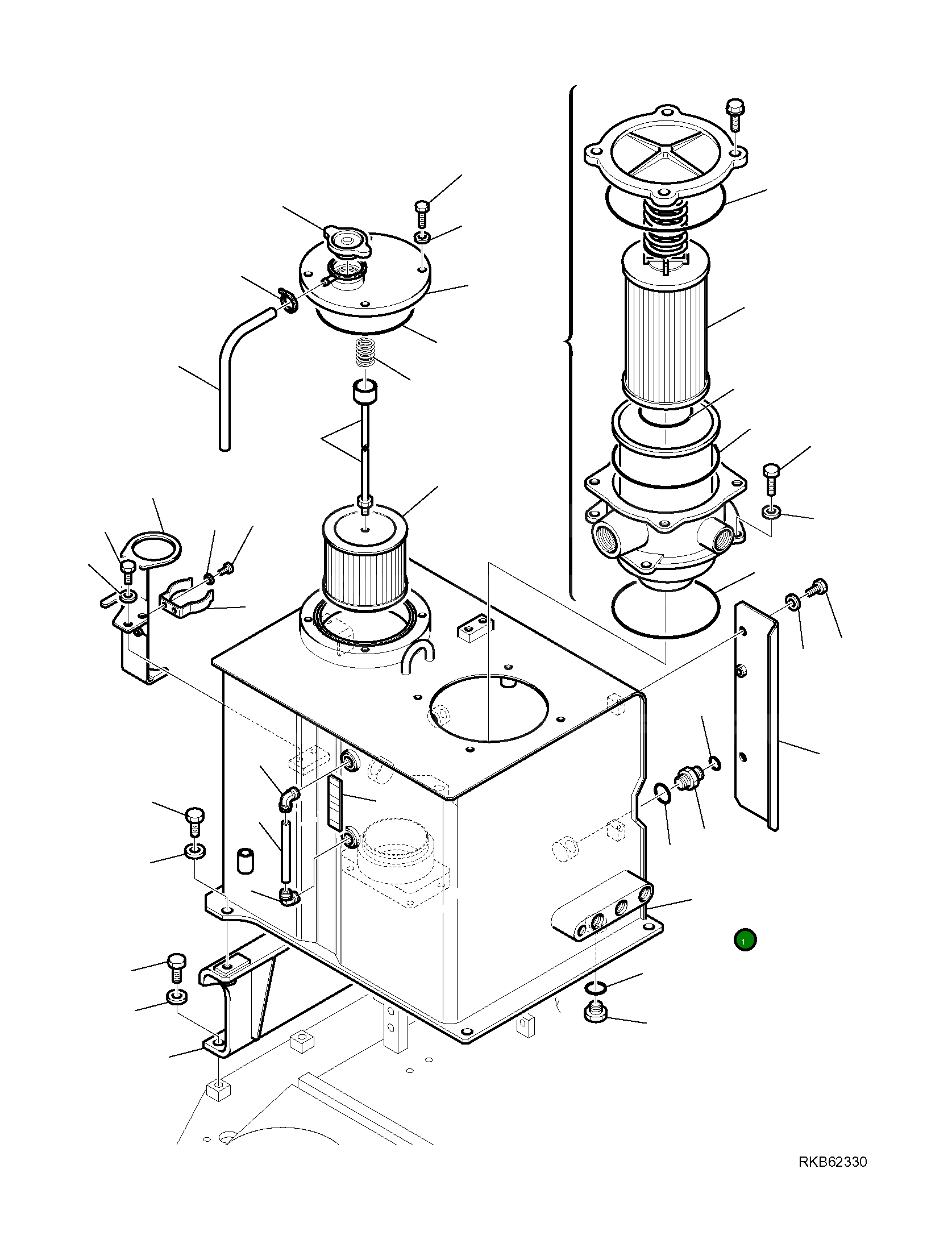 1

RKB62330