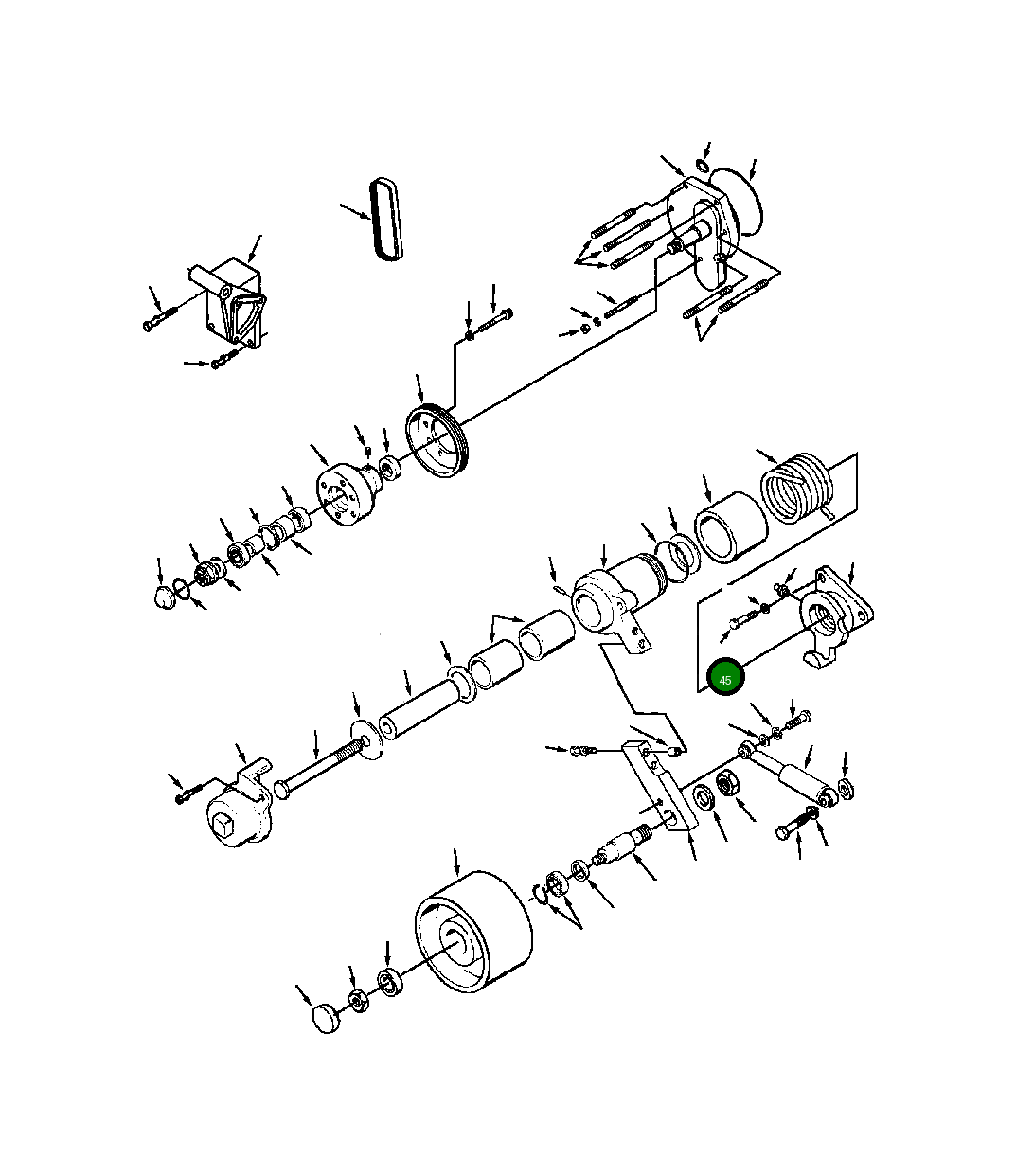 45