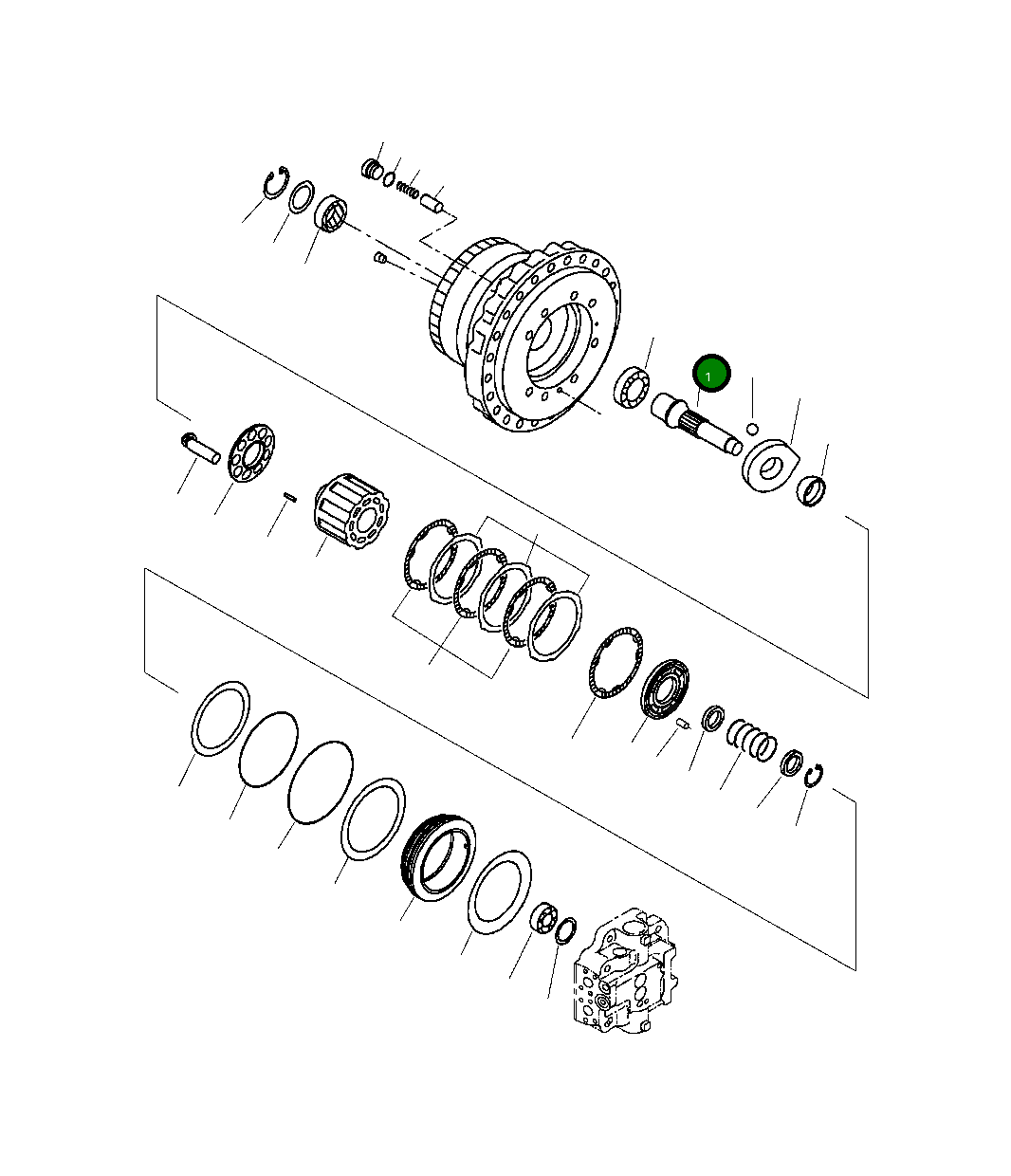 1