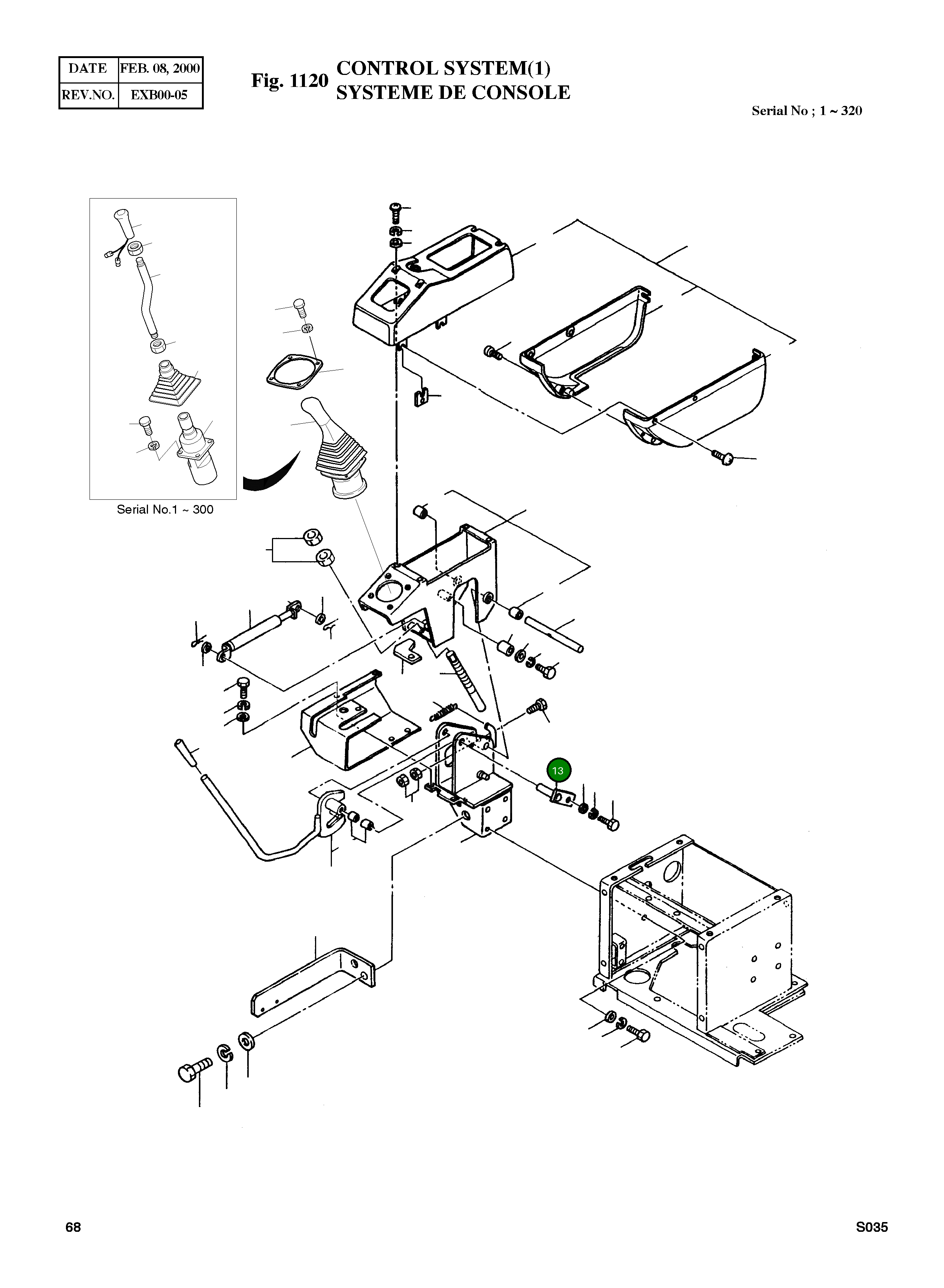 | DATE | FEB. 08, 2000 |
|---|---|
| REV.NO. | EXB00-05 |

Fig. 1120 CONTROL SYSTEM(1)
SYSTEME DE CONSOLE

Serial No ; 1 ~ 320

Serial No.1 ~ 300

13

68

S035