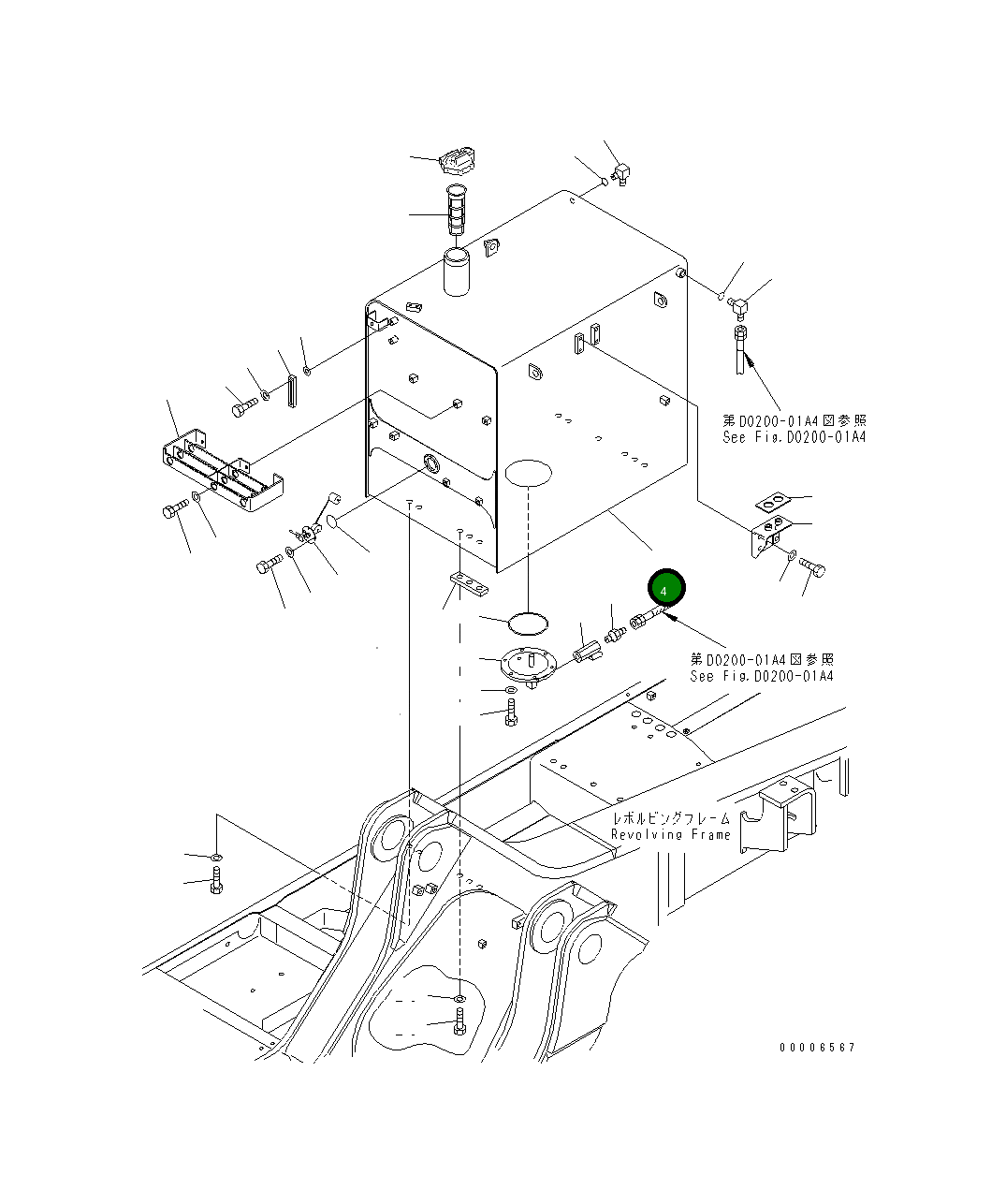 第D0200-01A4図参照
See Fig.D0200-01A4

4

第D0200-01A4図参照
See Fig.D0200-01A4

レボルビングフレーム
Revolving Frame

00006567