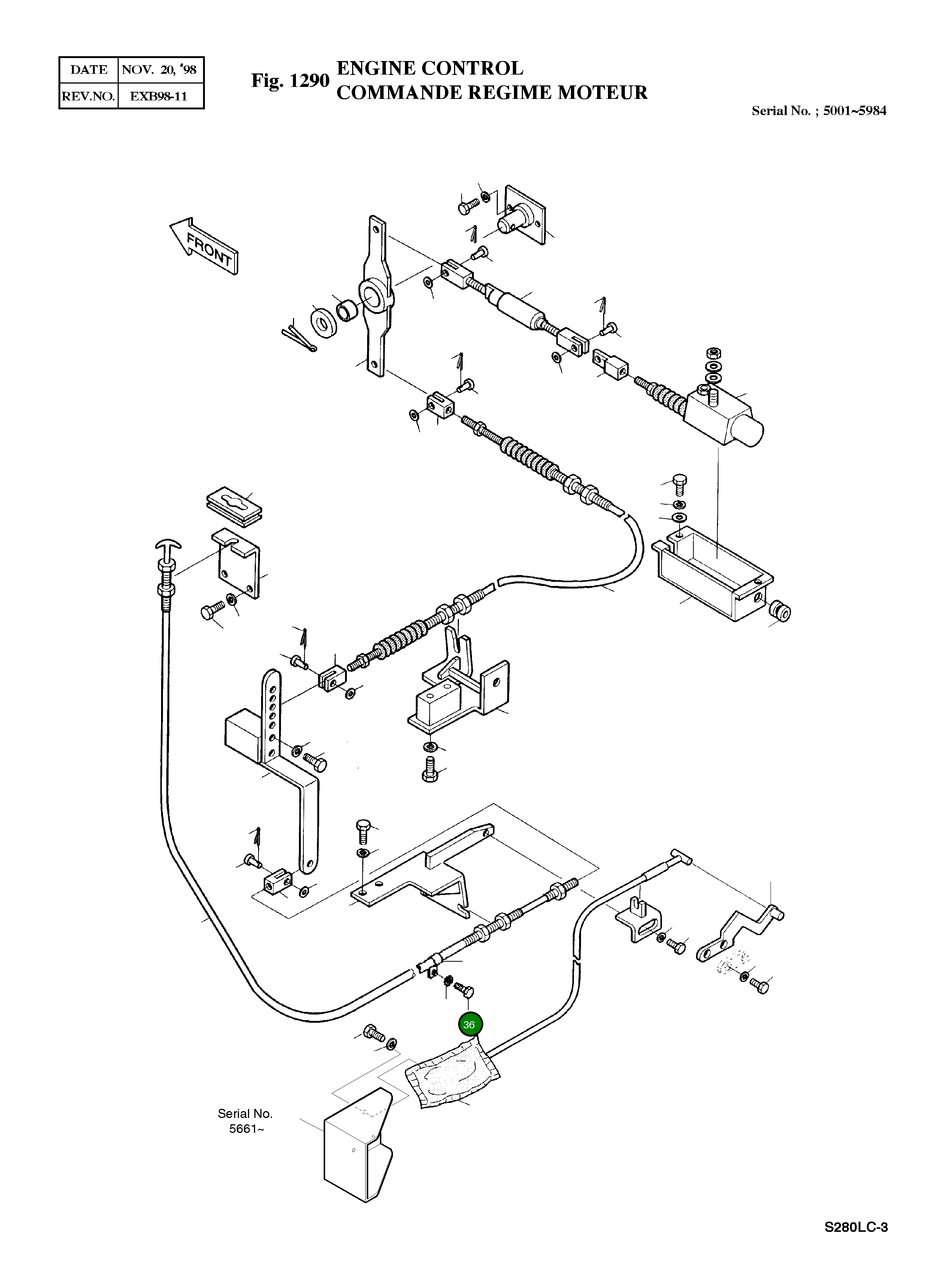 | DATE | NOV. 20, '98 |
|---|---|
| REV.NO. | EXB98-11 |

Fig. 1290 ENGINE CONTROL
COMMANDE REGIME MOTEUR

Serial No. ; 5001~5984

FRONT

36

Serial No.
5661~

S280LC-3