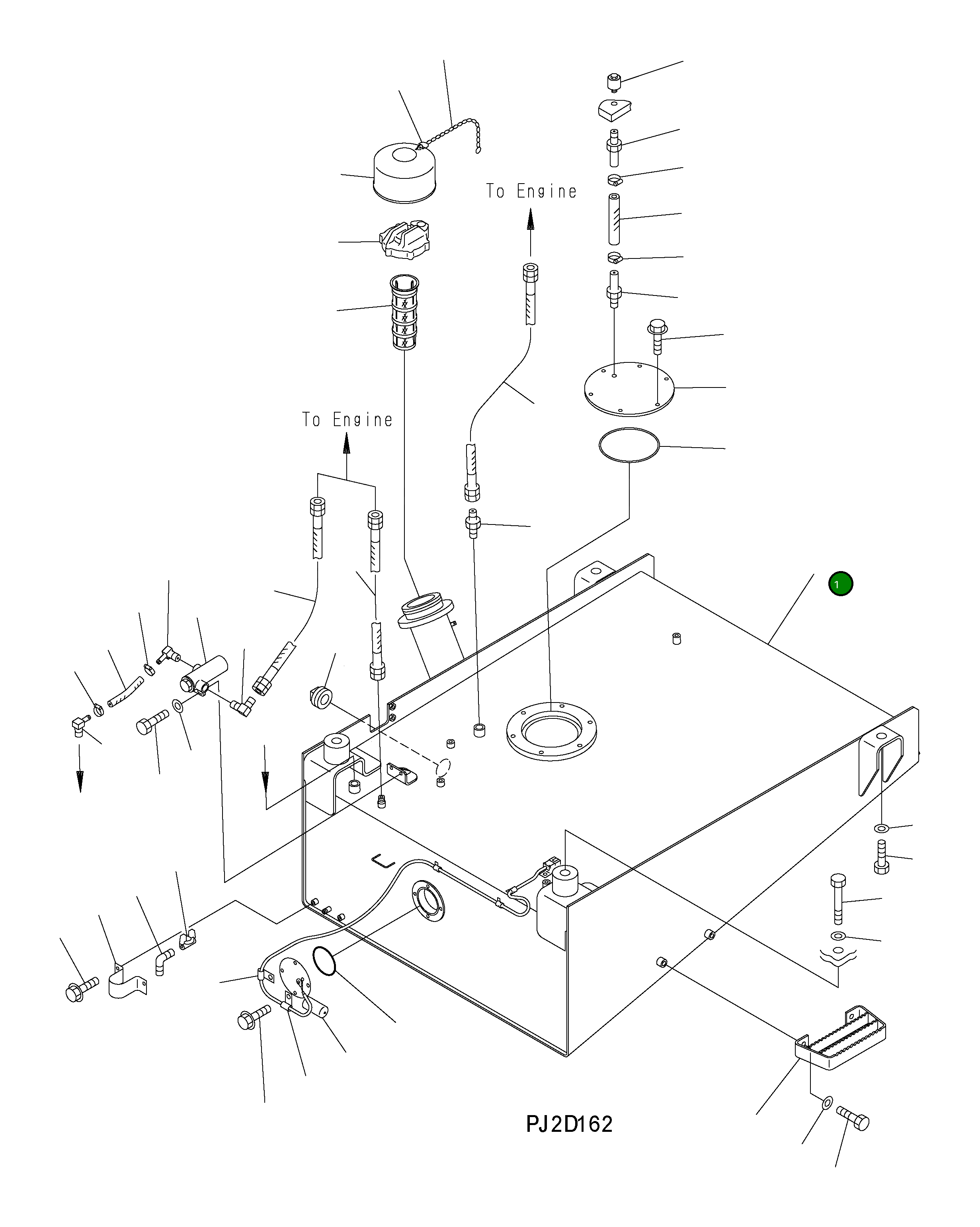 To Engine

To Engine

1

PJ2D162