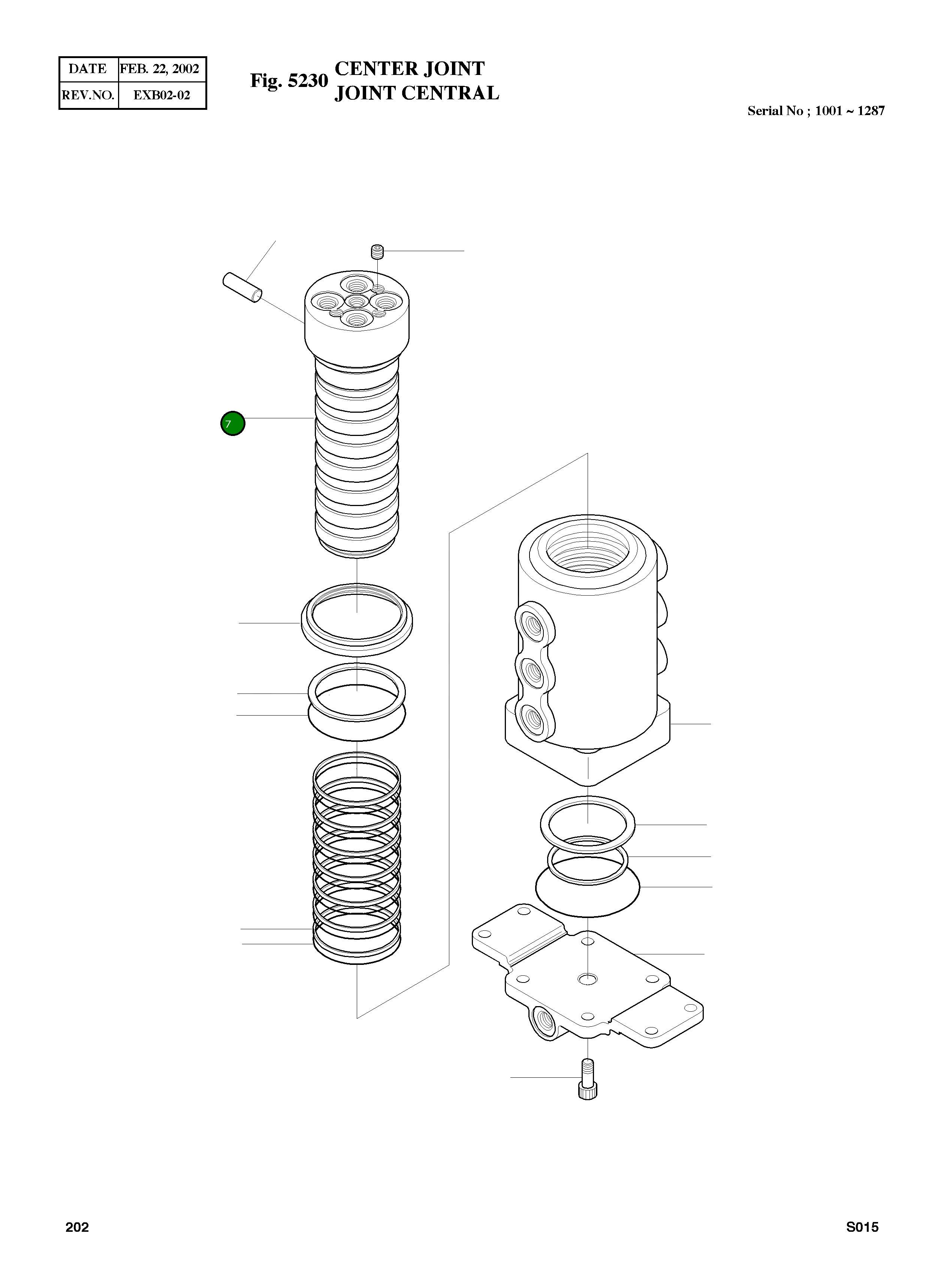 | DATE | FEB. 22, 2002 |
|---|---|
| REV.NO. | EXB02-02 |

Fig. 5230 CENTER JOINT
JOINT CENTRAL

Serial No ; 1001 ~ 1287

7

202

S015