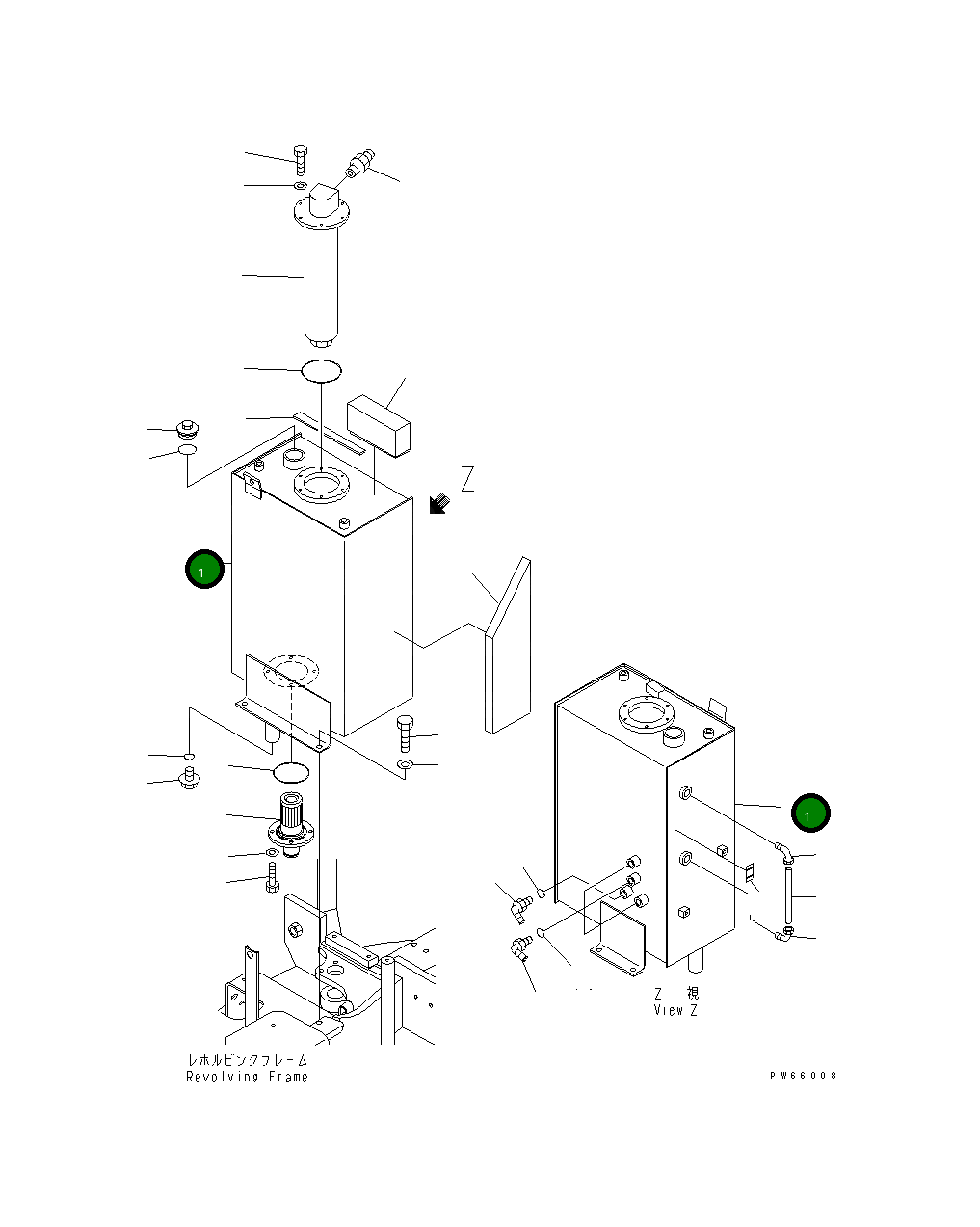 Z

1

1

Z 視
View Z

レボルビングフレーム
Revolving Frame

PW66008