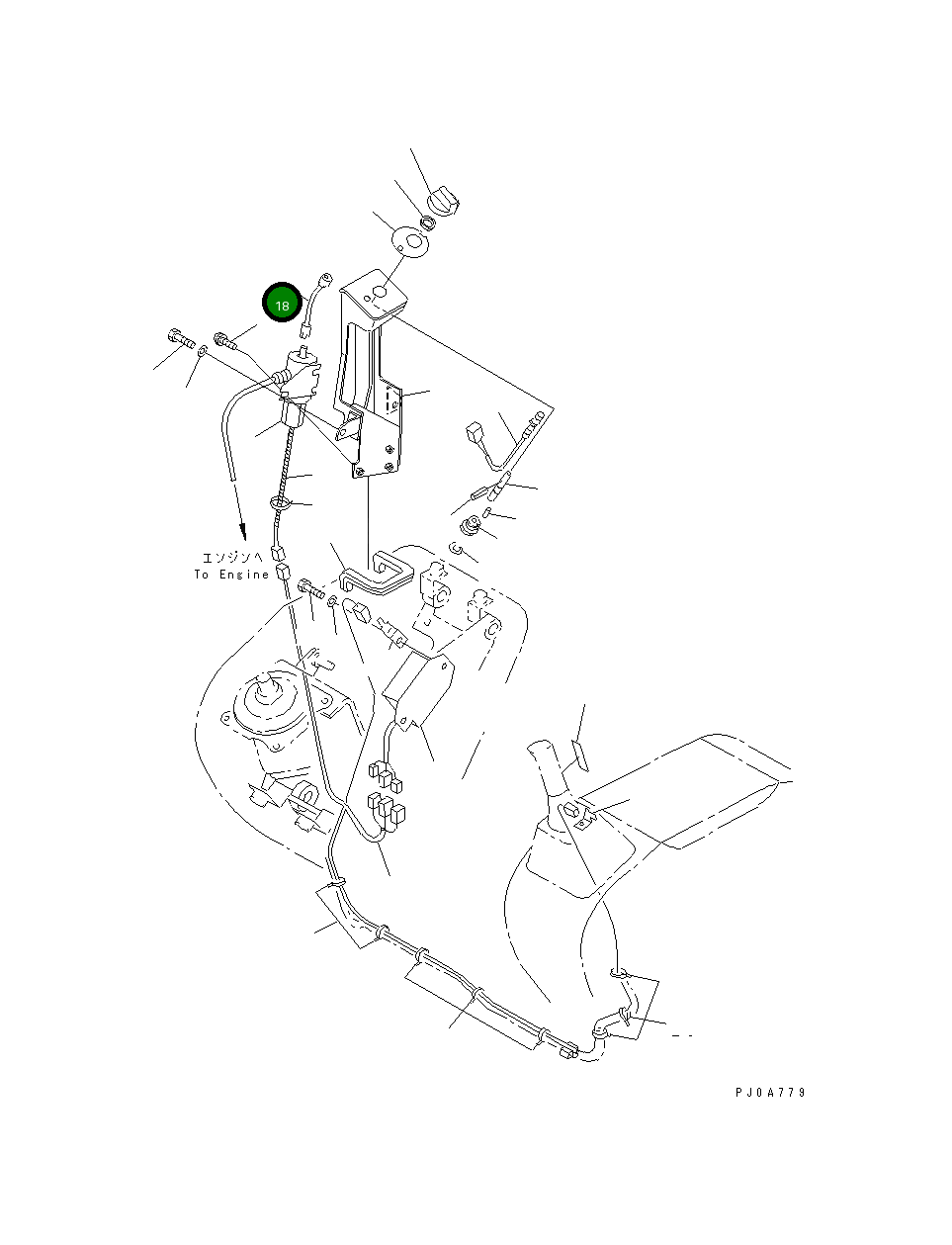 18

エンジンへ
To Engine

PJ0A779