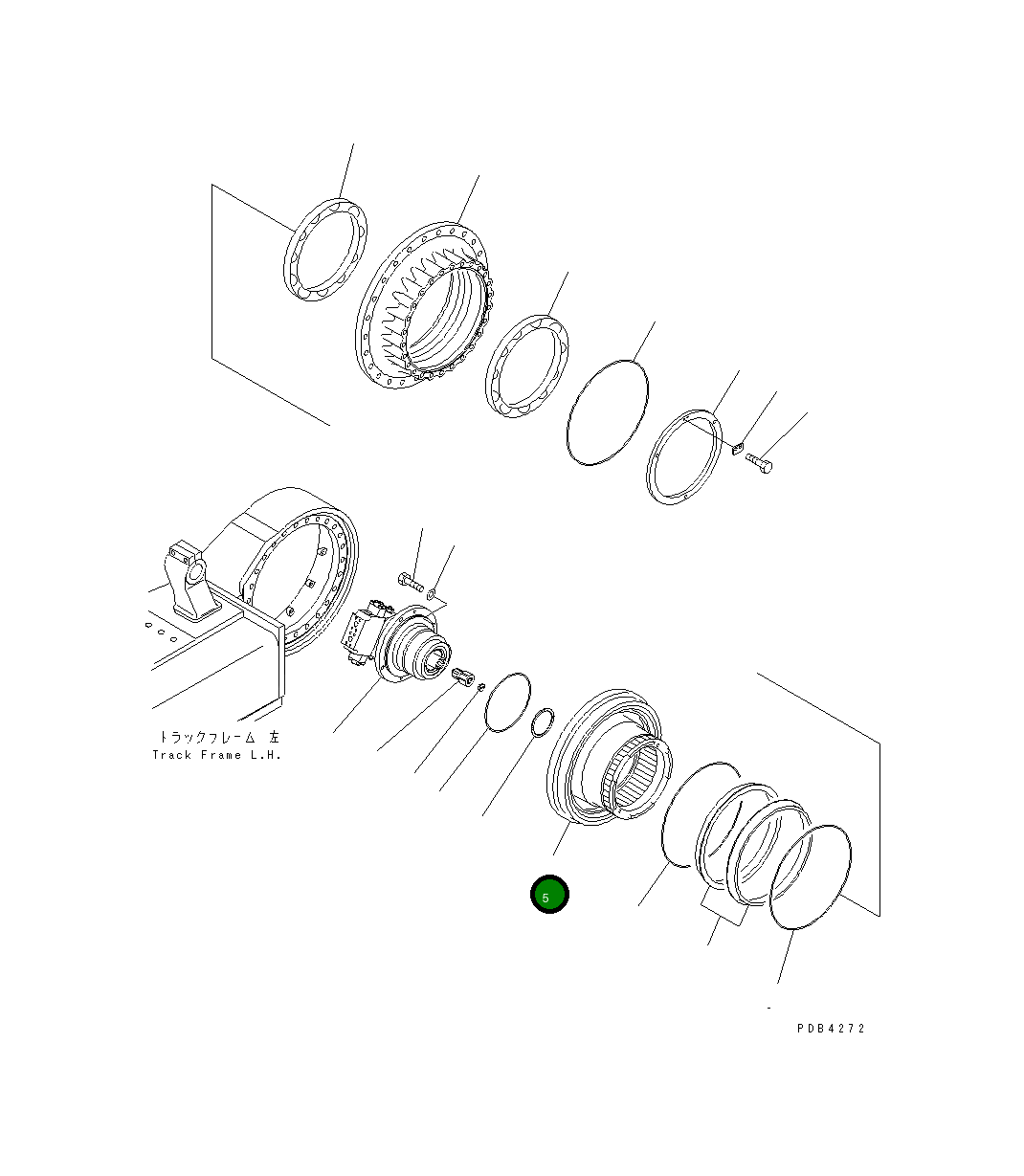 トラックフレーム 左
Track Frame L.H.

5

PDB4272