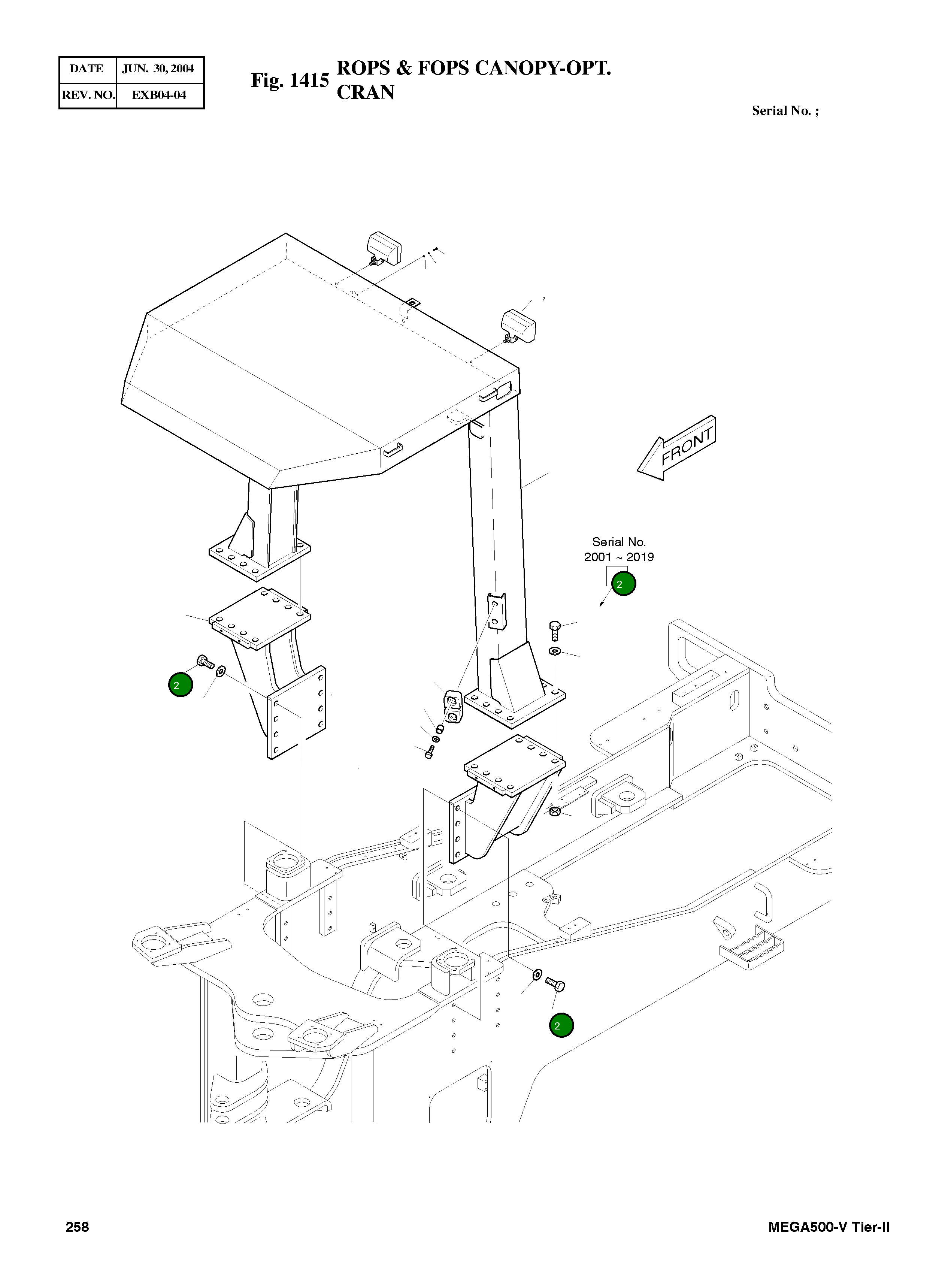 | DATE | JUN. 30, 2004 |
|---|---|
| REV. NO. | EXB04-04 |

Fig. 1415 ROPS & FOPS CANOPY-OPT. CRAN

Serial No. ;

FRONT

Serial No.
2001 ~ 2019

2

2

2

258

MEGA500-V Tier-II