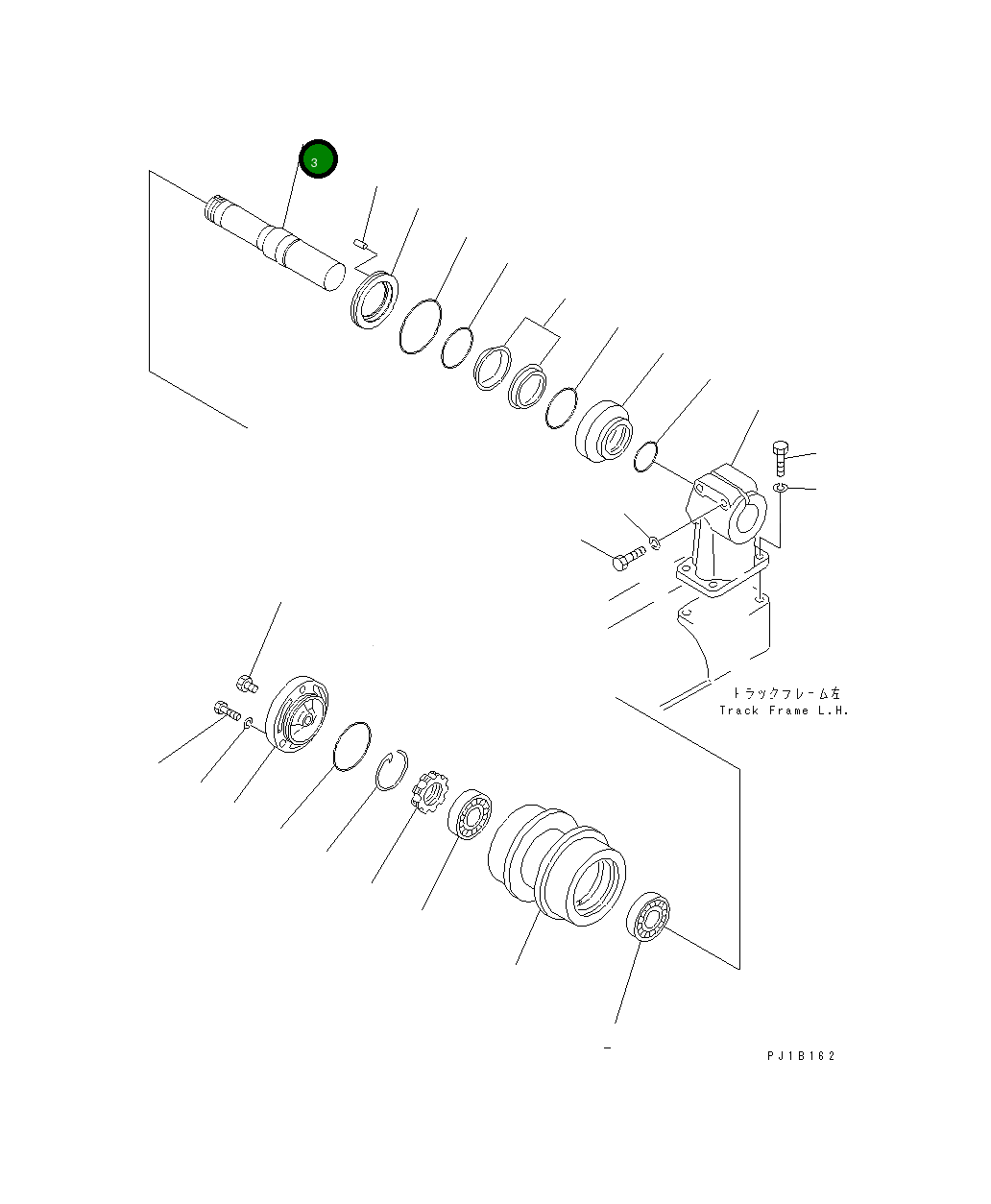 3

トラックフレーム左
Track Frame L.H.

PJ1B162