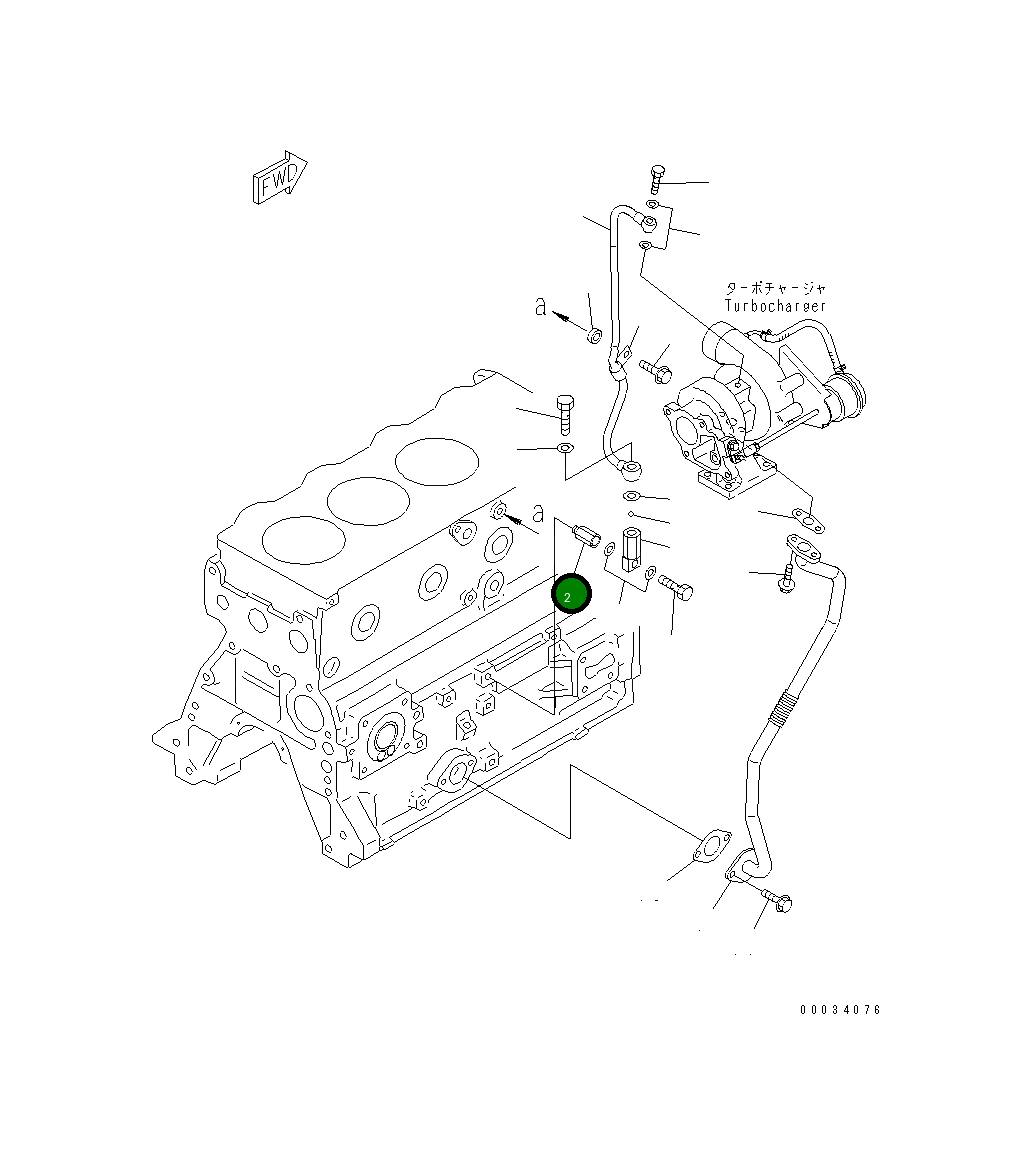 FWD

ターボチャージャ
Turbocharger

a

a

2

00034076