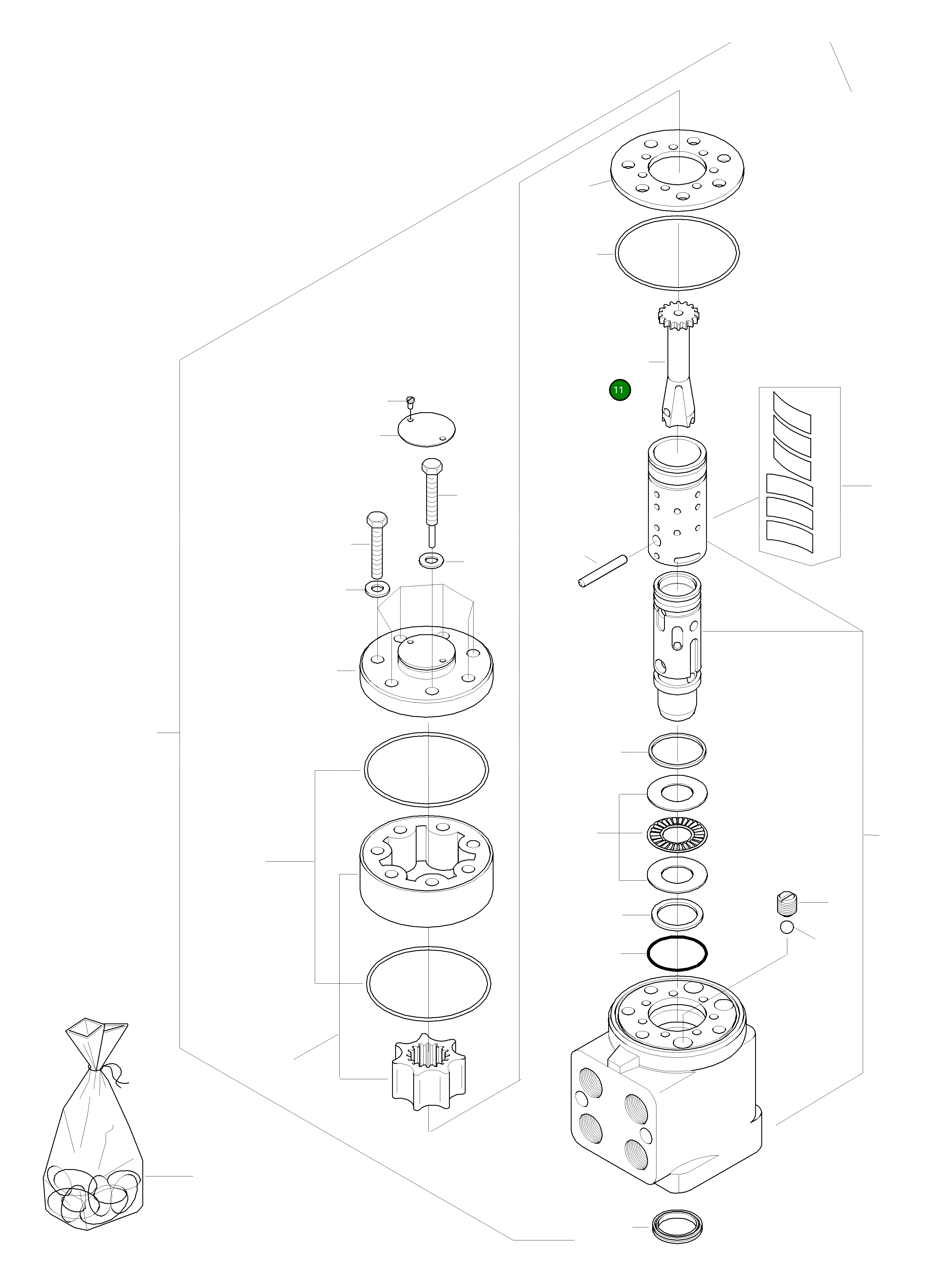 11