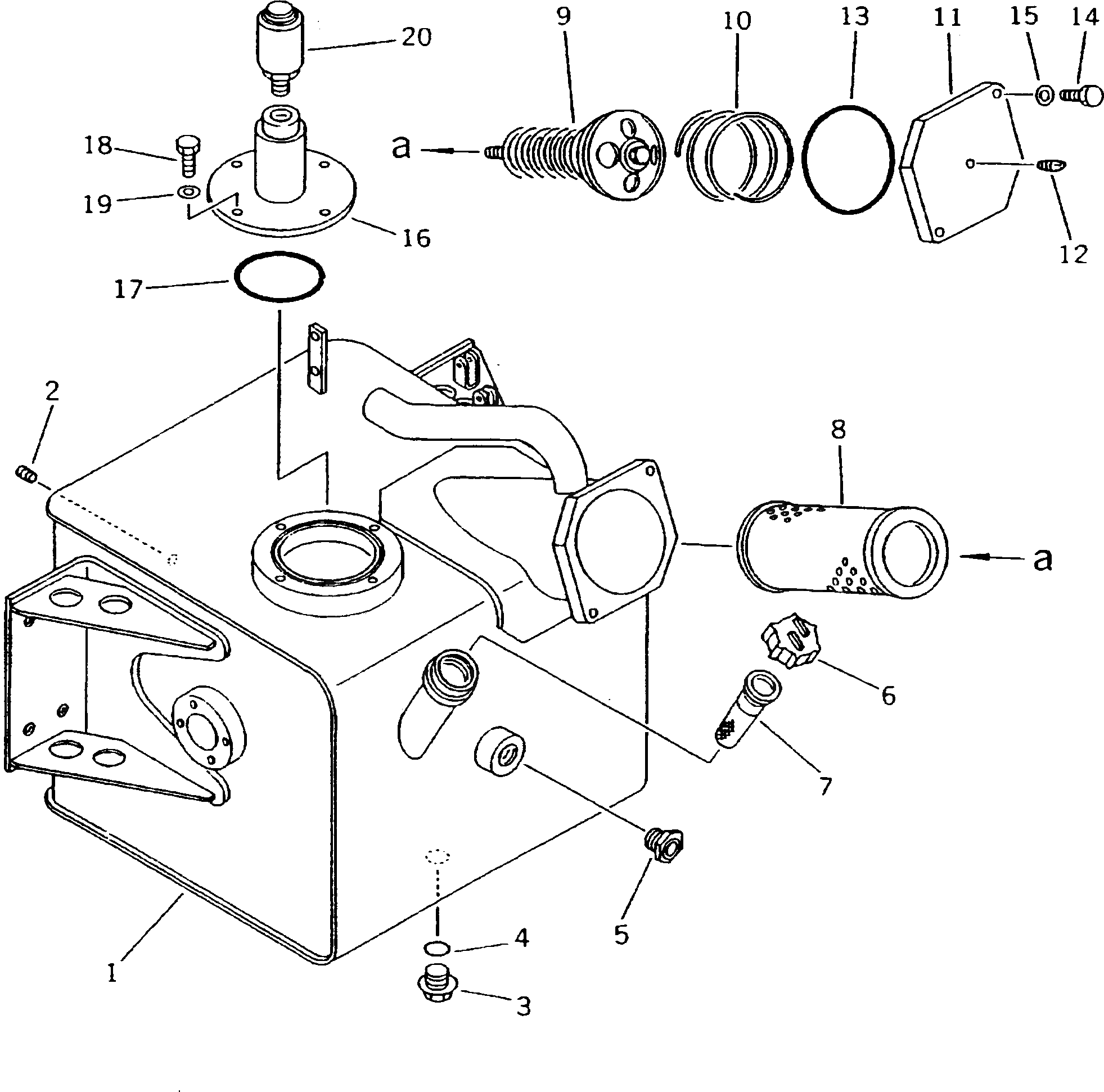 20
9
10
13
11
15
14
18
a
19
16
12
17
2
8
a
6
7
5
4
1
3