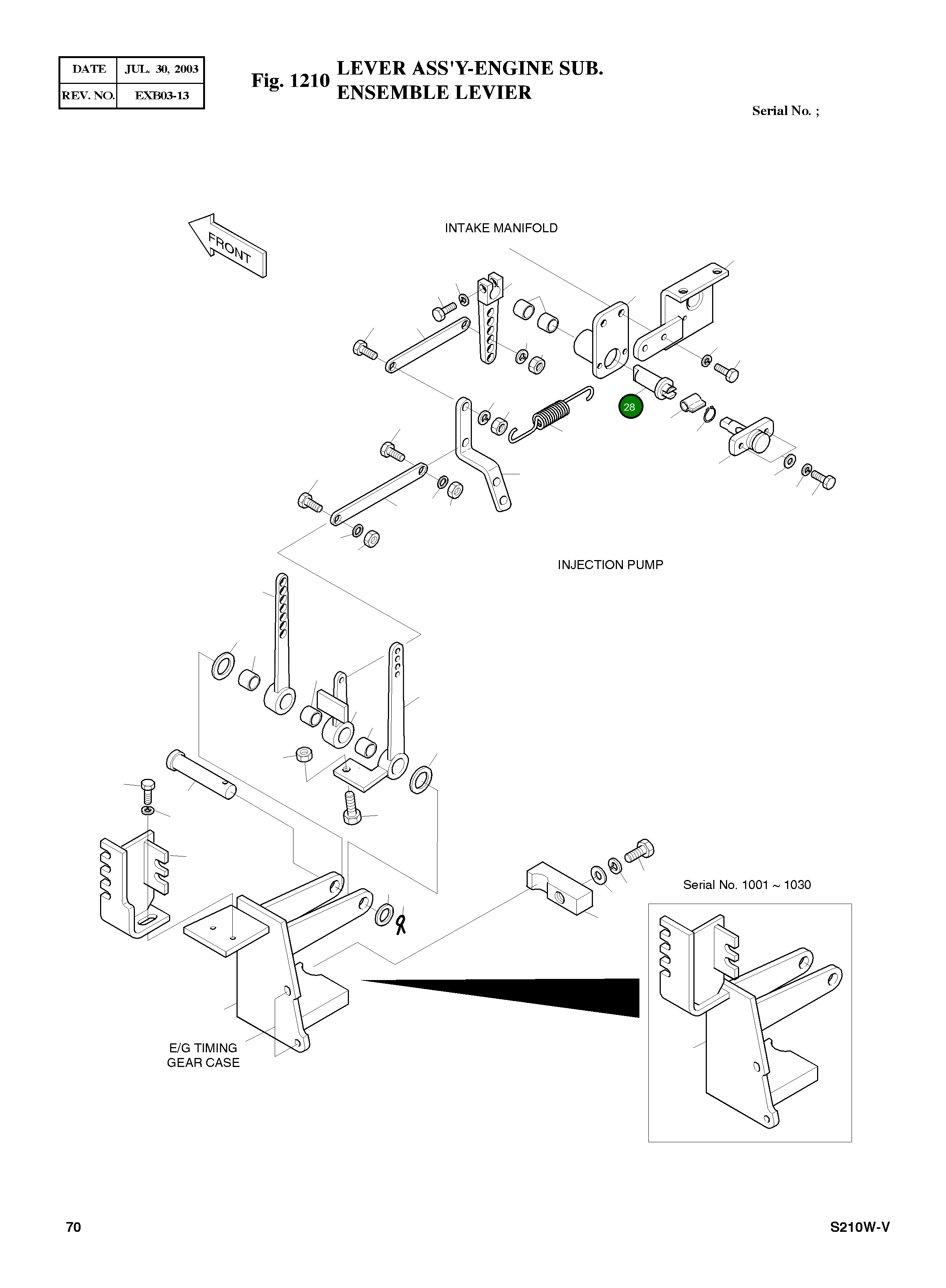 | DATE | JUL. 30, 2003 |
|---|---|
| REV. NO. | EXB03-13 |

Fig. 1210 LEVER ASS'Y-ENGINE SUB.
ENSEMBLE LEVIER

Serial No. ;

FRONT

INTAKE MANIFOLD

28

INJECTION PUMP

Serial No. 1001 ~ 1030

E/G TIMING GEAR CASE

70

S210W-V