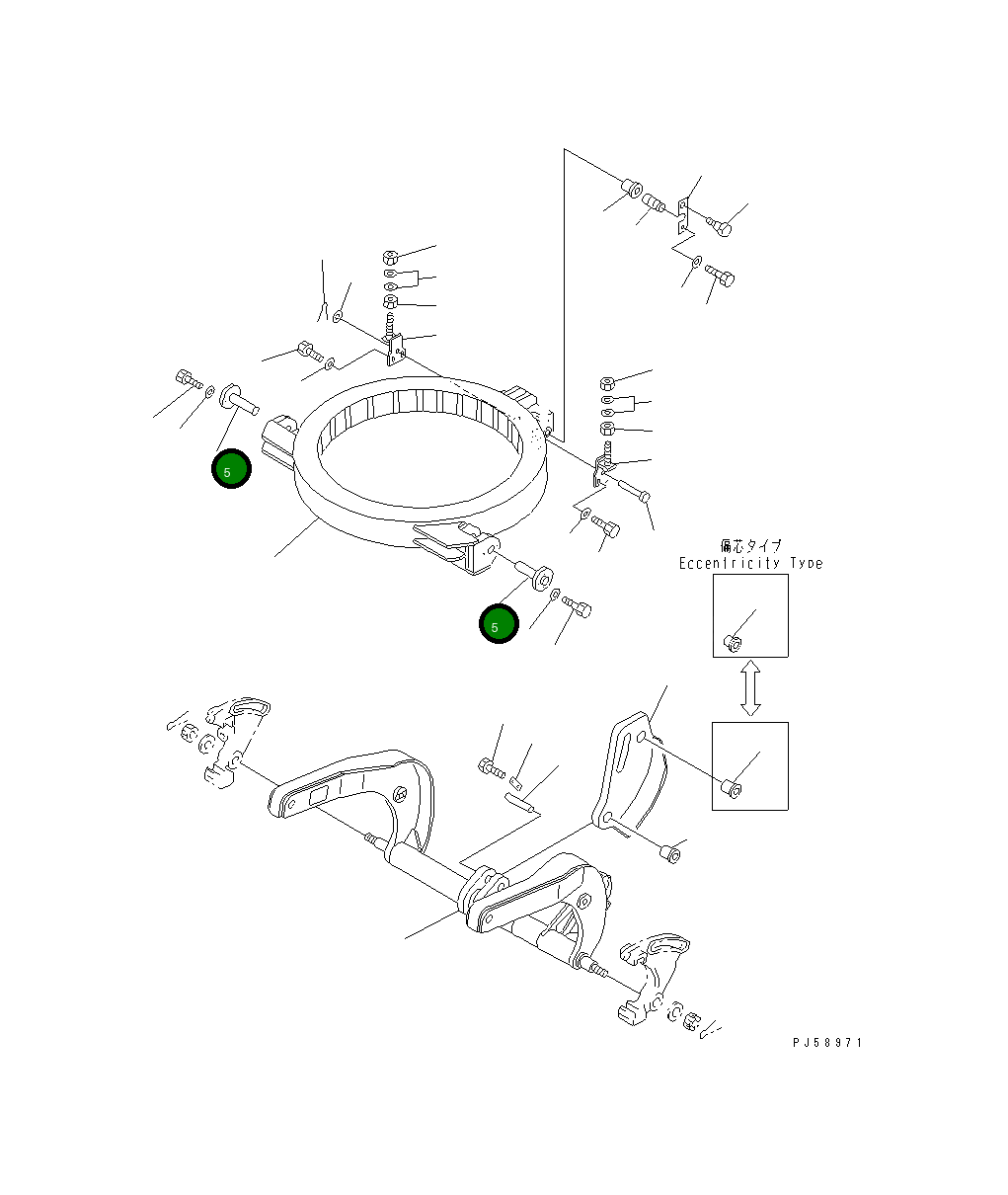 5

5

偏芯タイプ
Eccentricity Type

PJ58971