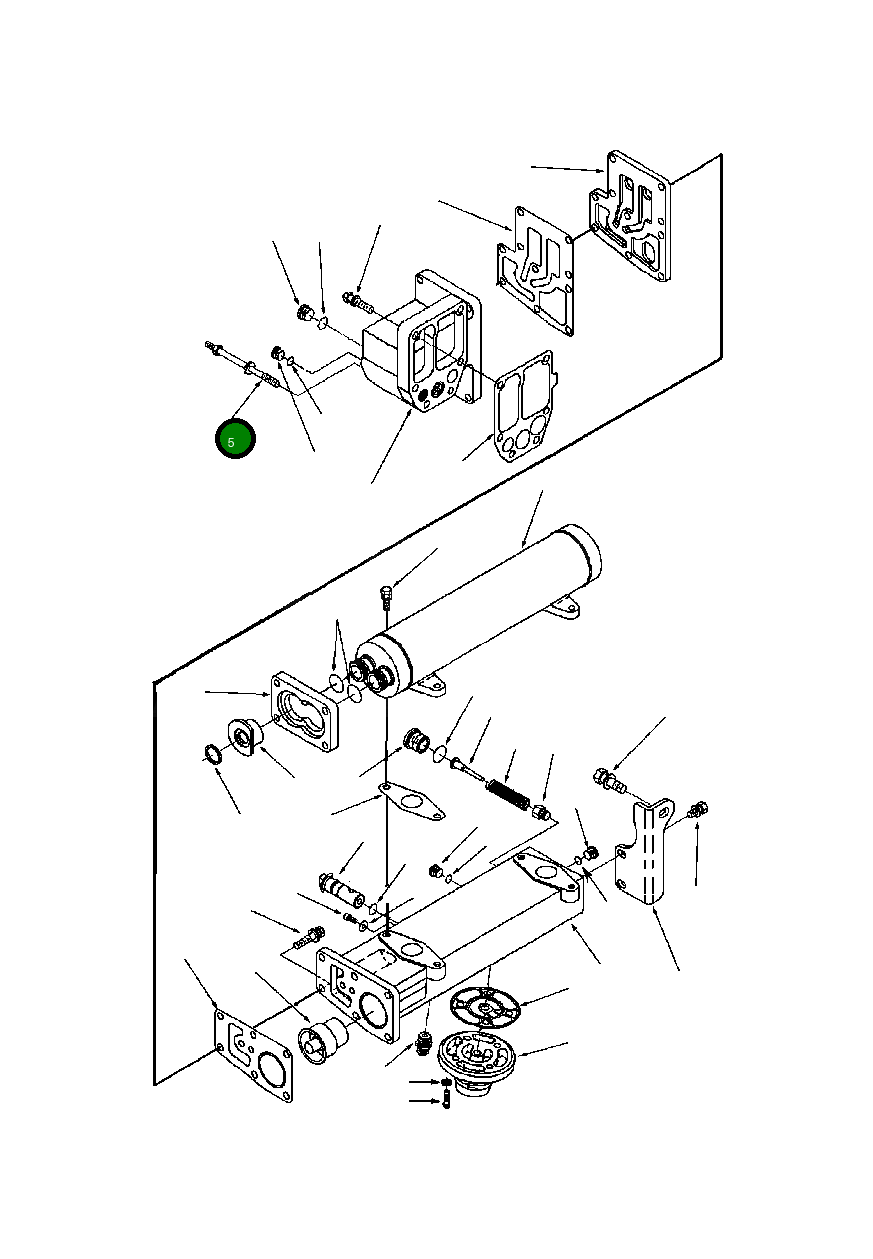 5