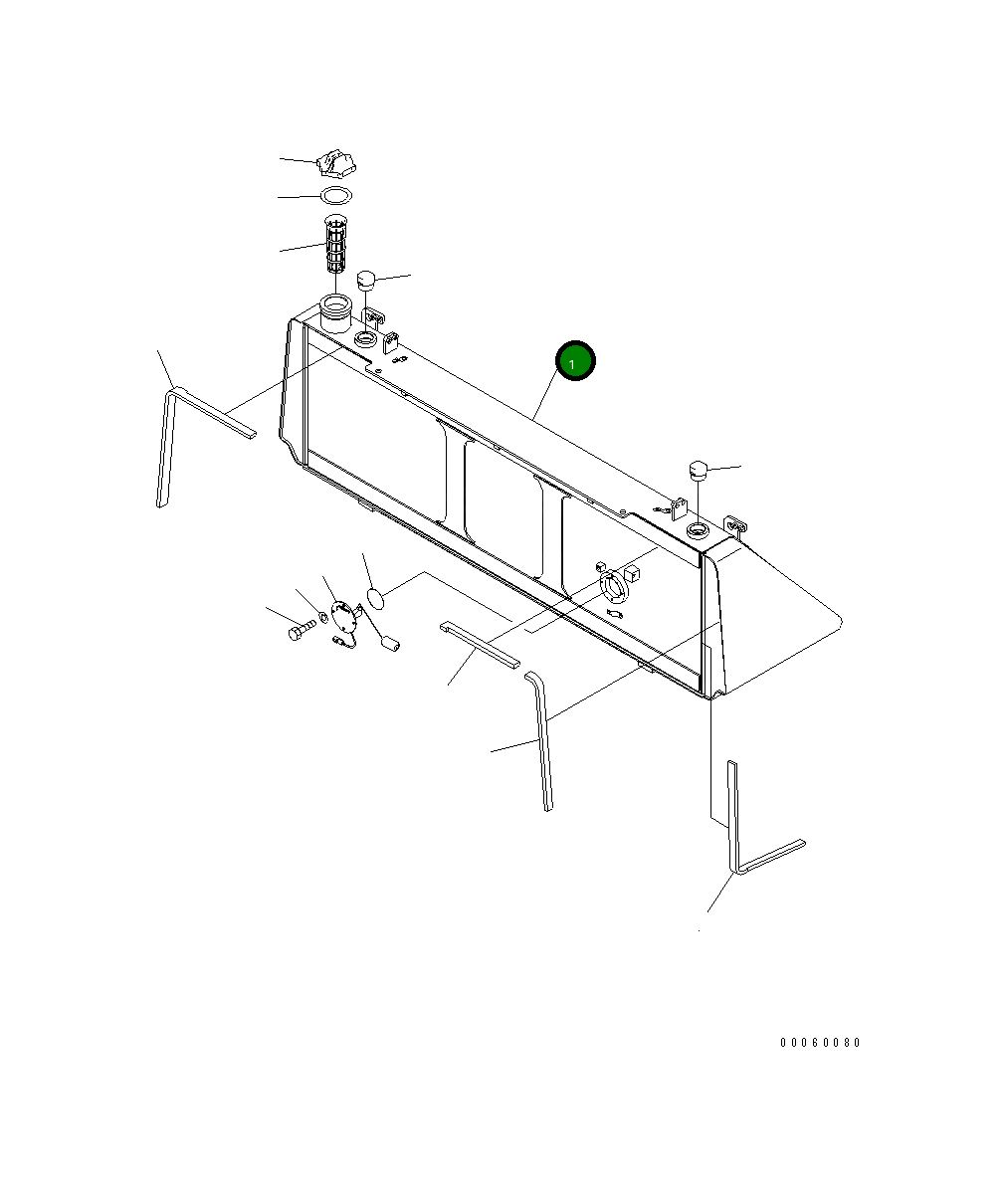 1

00060080