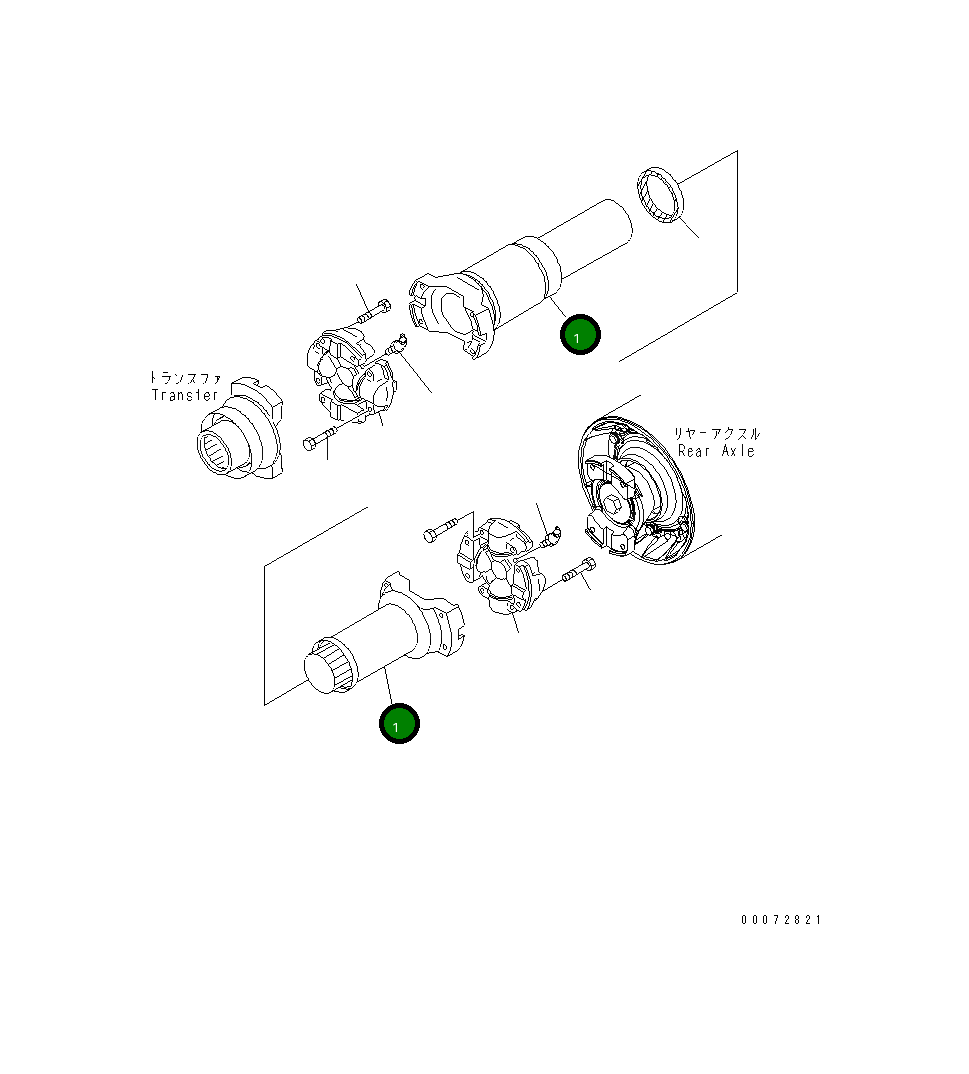 1

トランスファ
Transfer

リヤーアクスル
Rear Axle

1

00072821