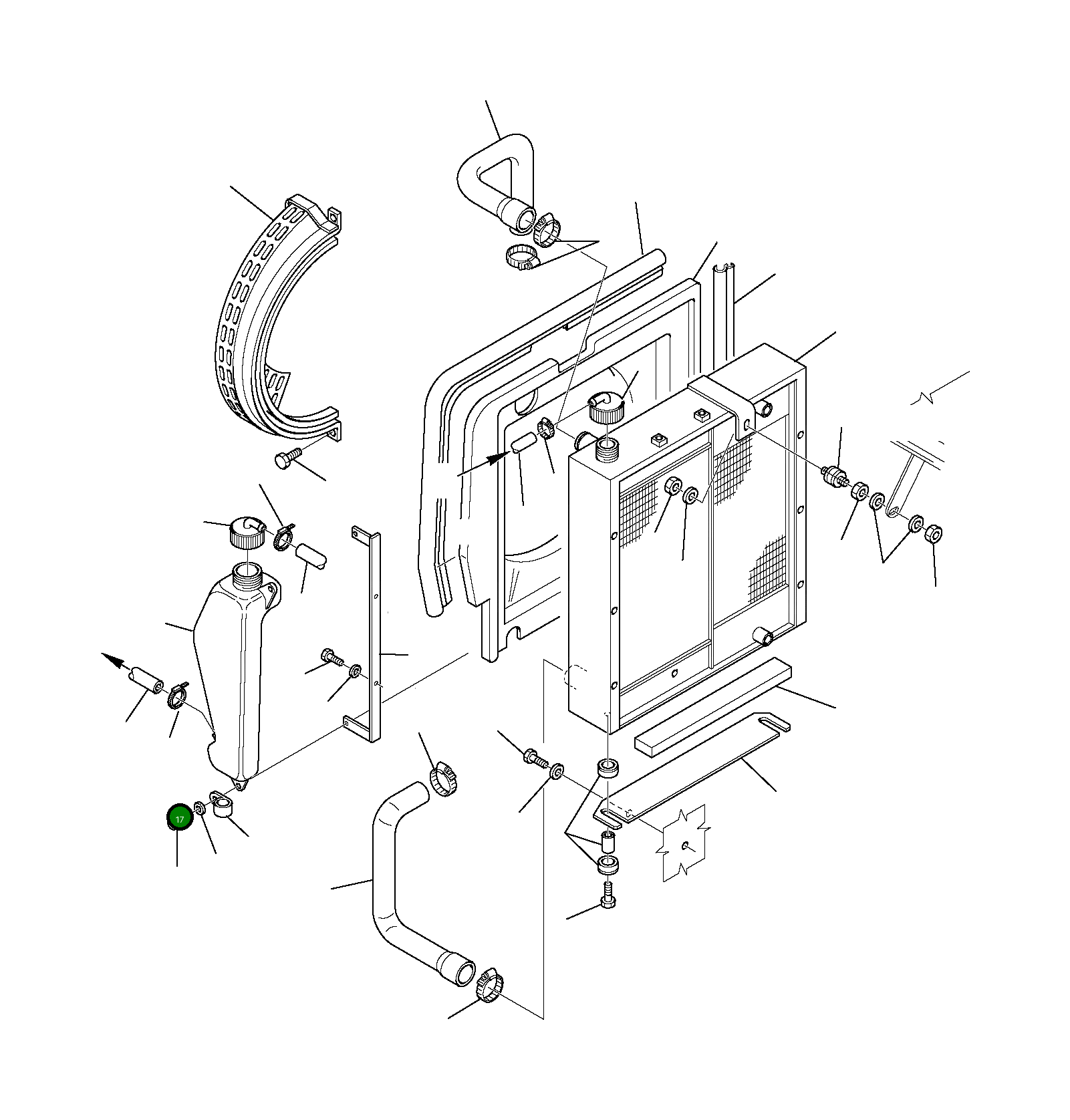 17