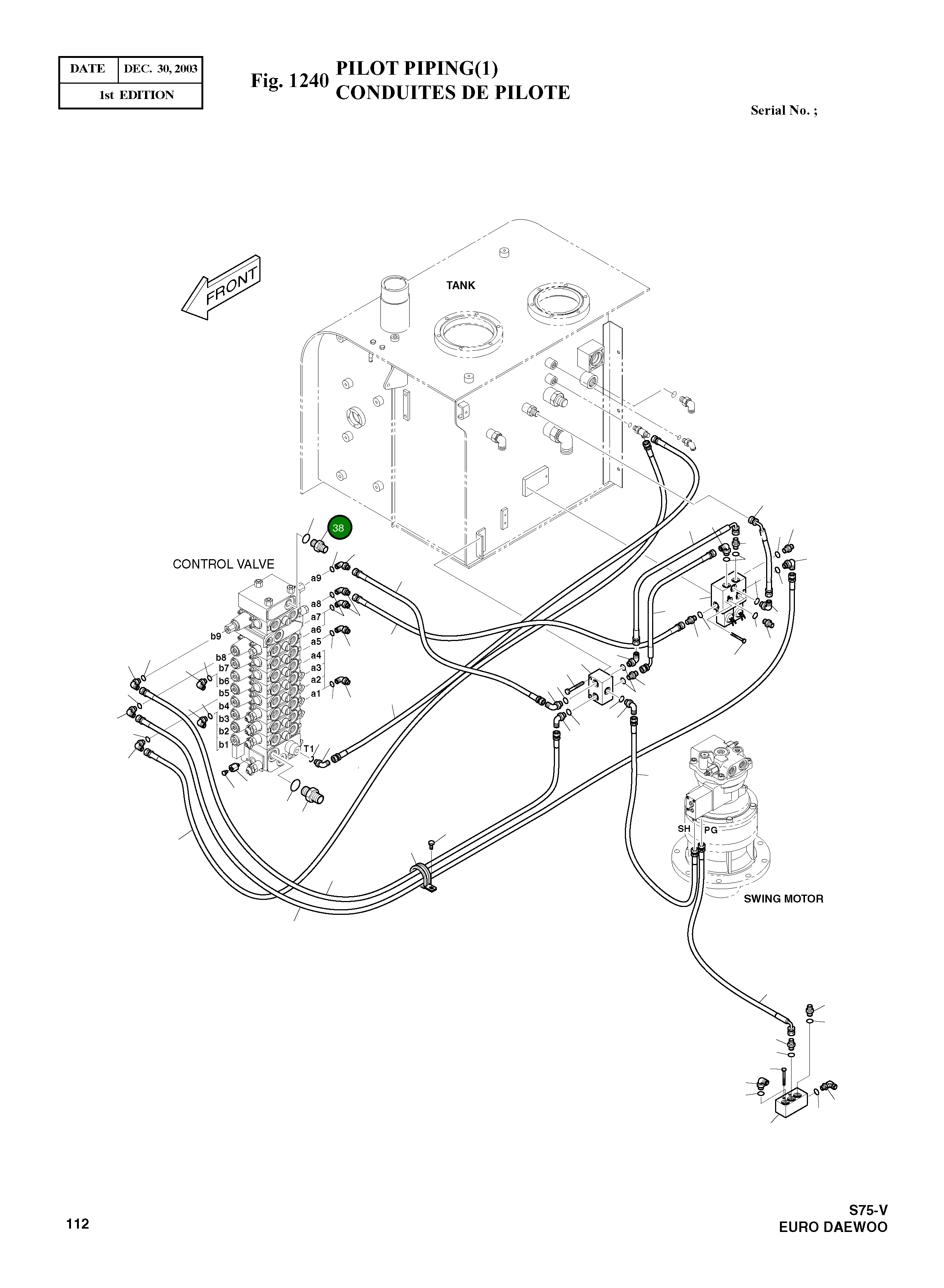 | DATE | DEC. 30, 2003 |
|---|---|
| 1st EDITION | |

Fig. 1240 PILOT PIPING(1)
CONDUITES DE PILOTE

Serial No. ;

FRONT

TANK

38

CONTROL VALVE

a9
a8
a7
a6
a5
a4
a3
a2
a1

b9
b8
b7
b6
b5
b4
b3
b2
b1

T1

SH
PG

SWING MOTOR

112

S75-V
EURO DAEWOO