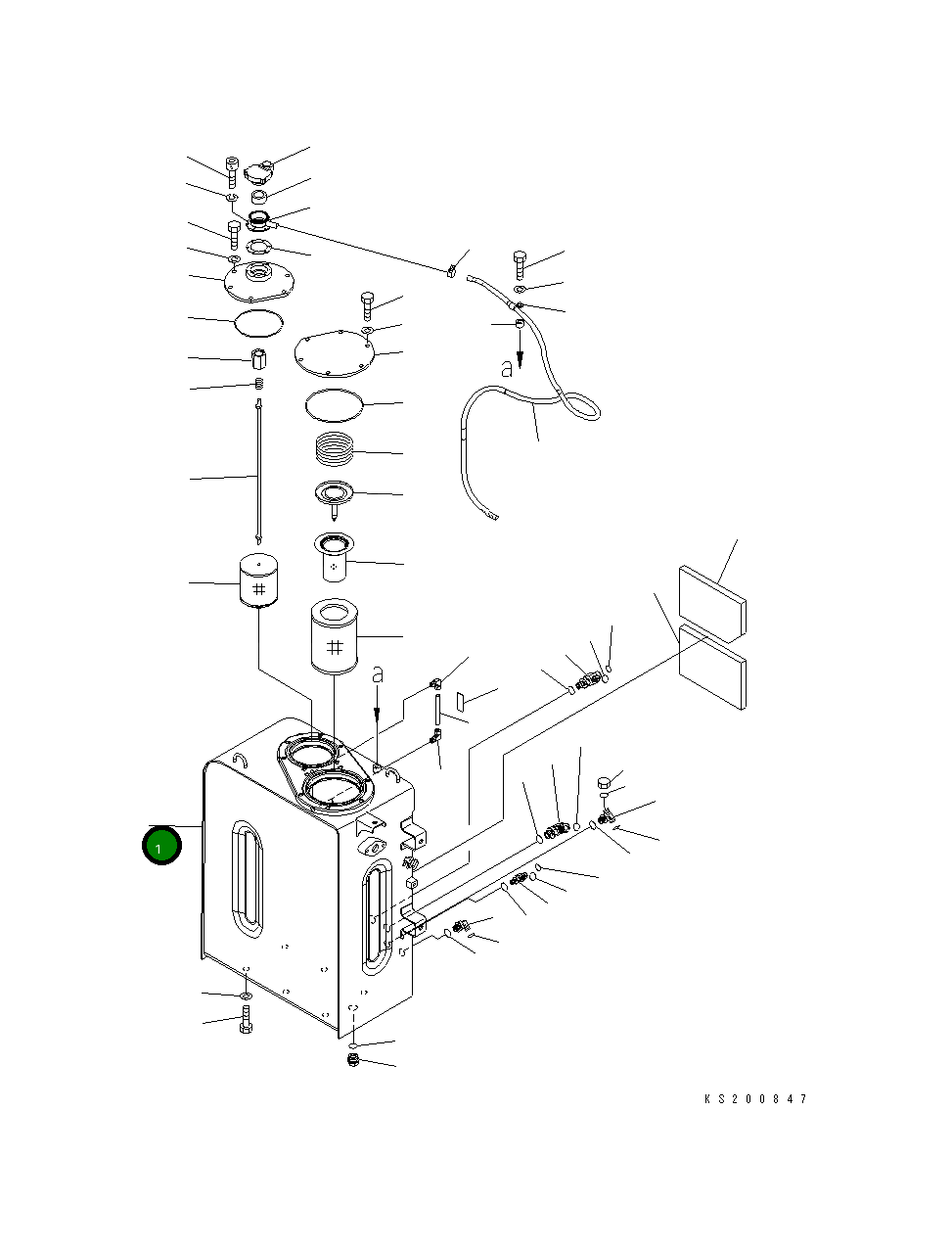 a

a

1

KS200847