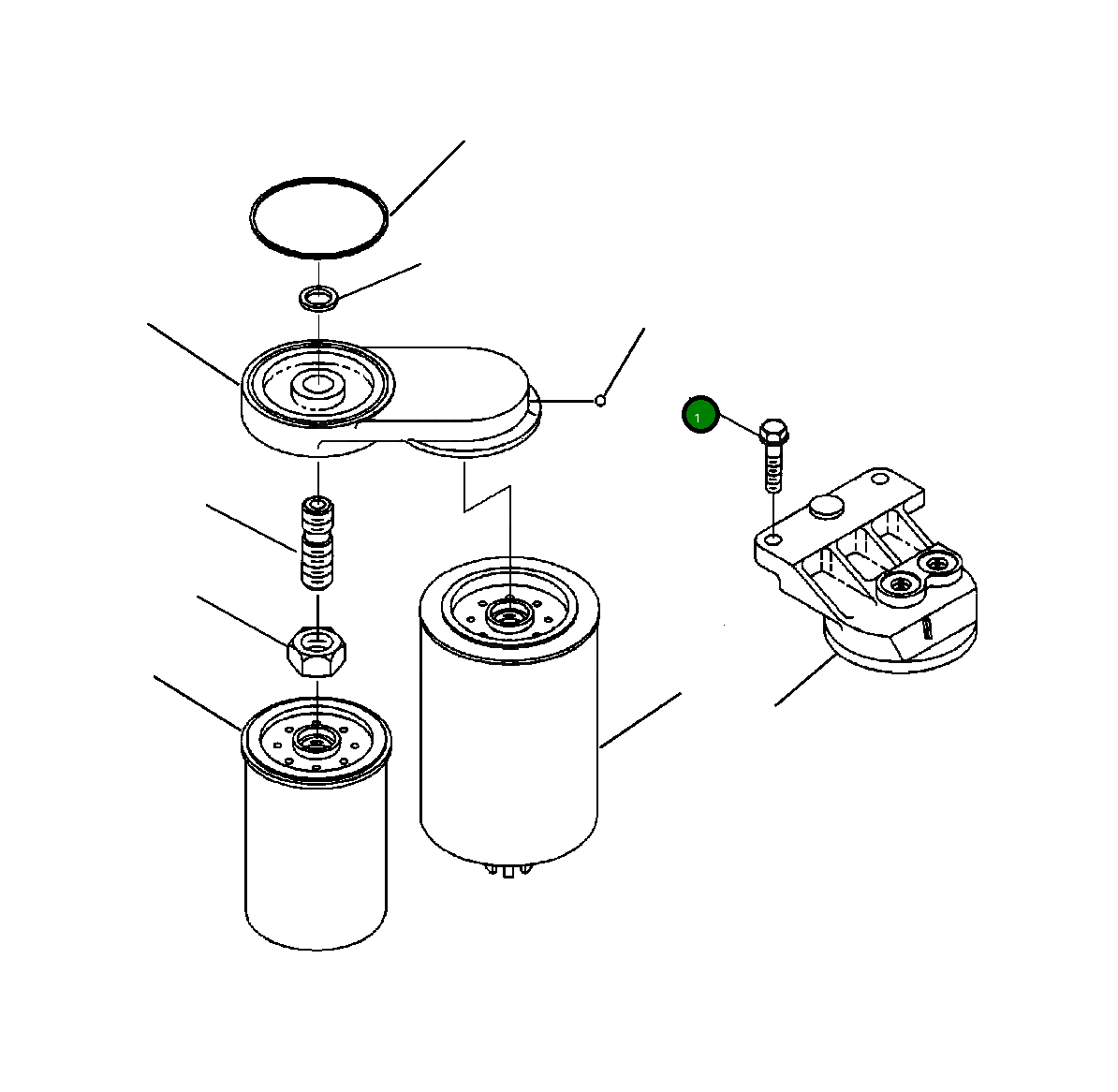 1