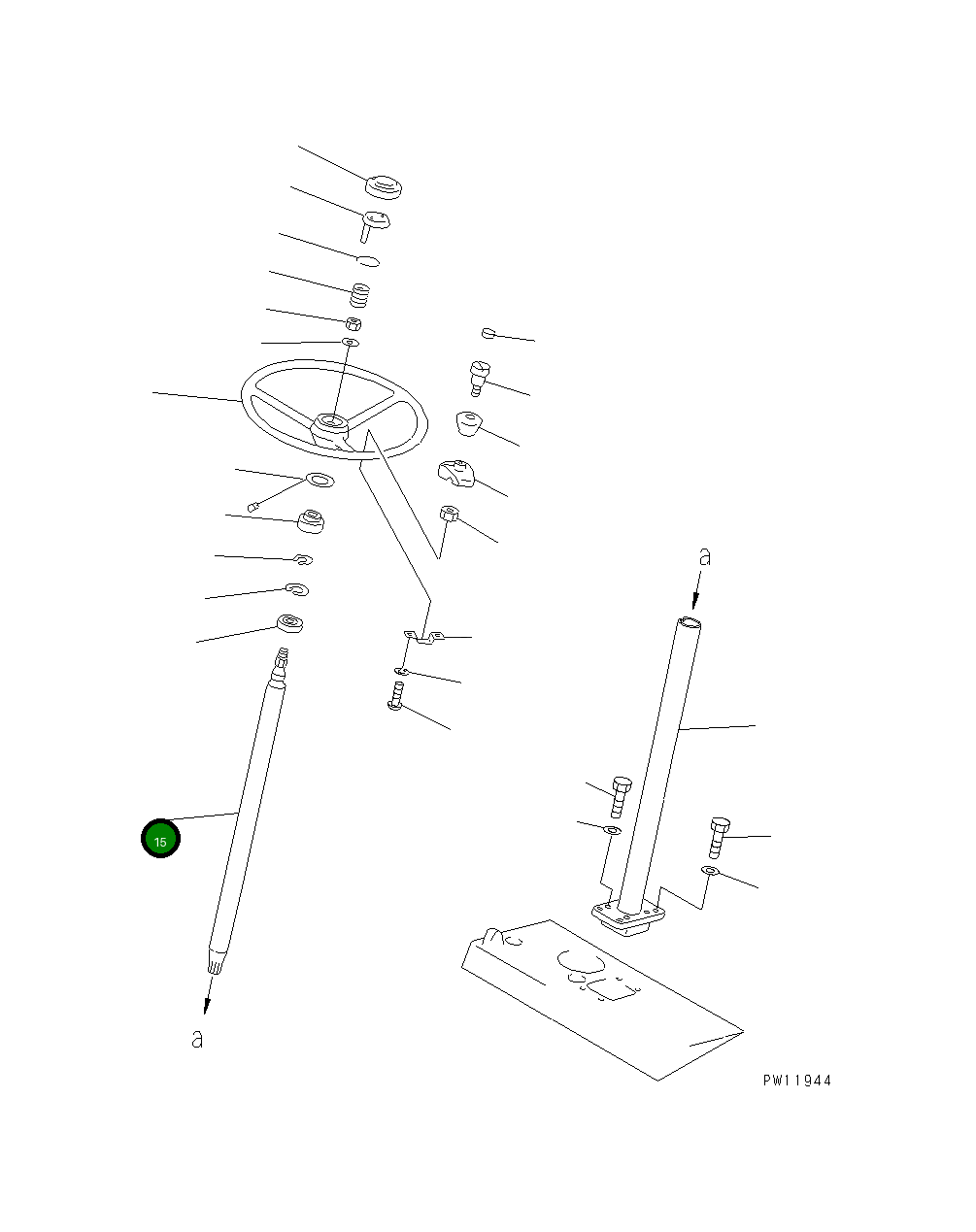 a
15
a
PW11944