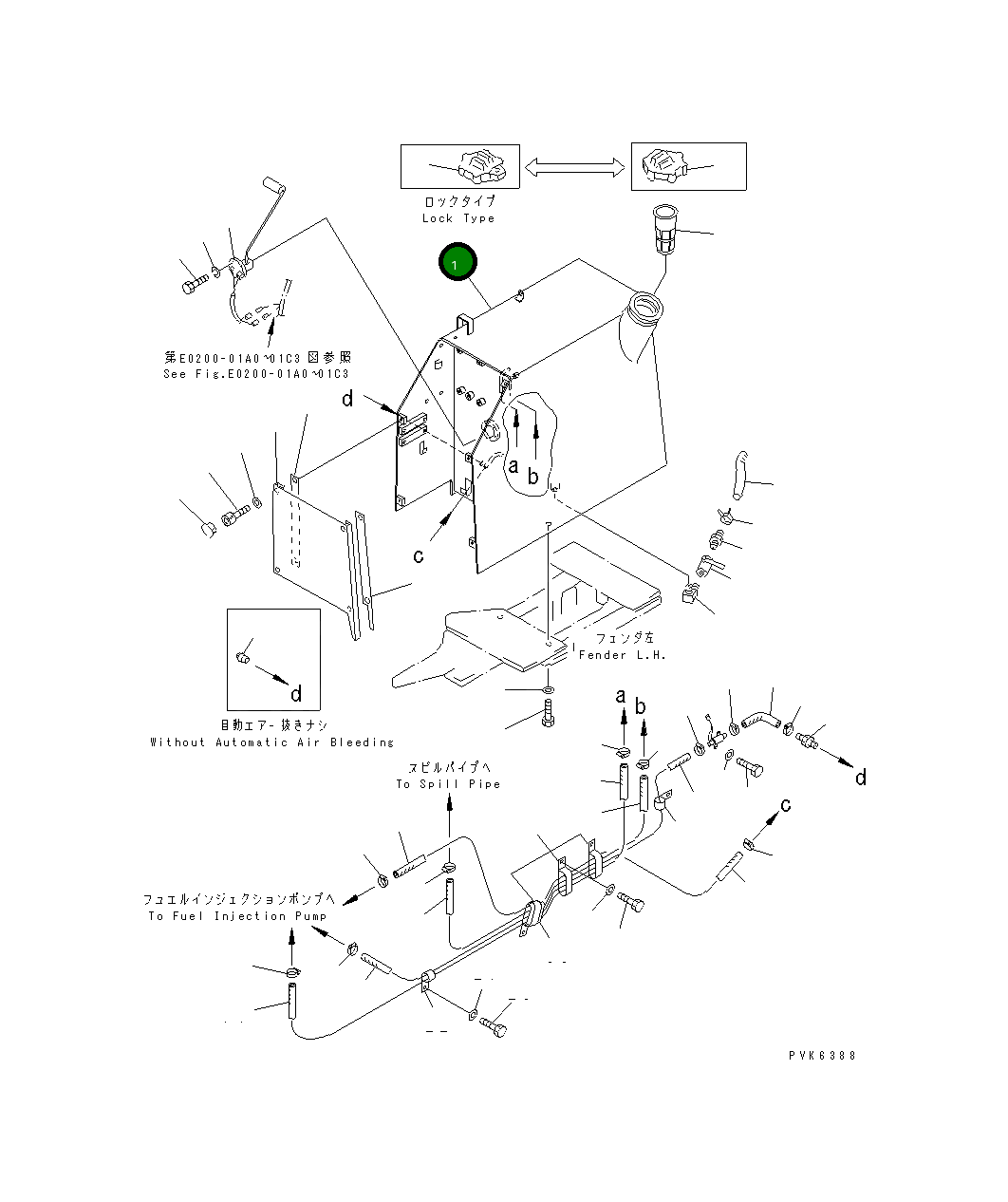 ロックタイプ
Lock Type

1

第E0200-01A0~01C3 図参照
See Fig.E0200-01A0~01C3

d

a
b

c

フェンダ左
Fender L.H.

d
自動エアー抜きナシ
Without Automatic Air Bleeding

a
b

d

c

スピルパイプへ
To Spill Pipe

フュエルインジェクションポンプへ
To Fuel Injection Pump

PVK6388