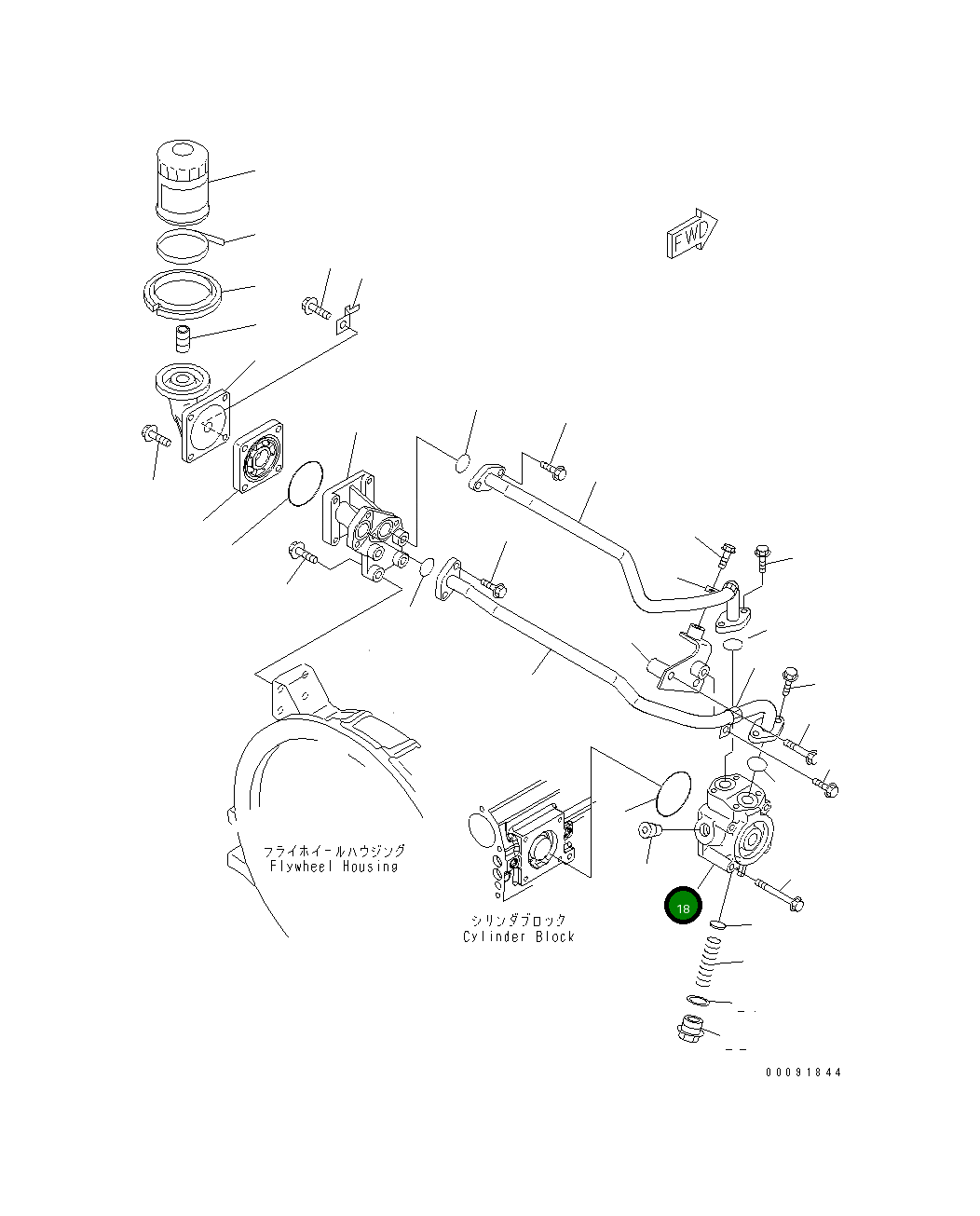 FWD

フライホイールハウジング
Flywheel Housing

シリンダブロック
Cylinder Block

18

00091844