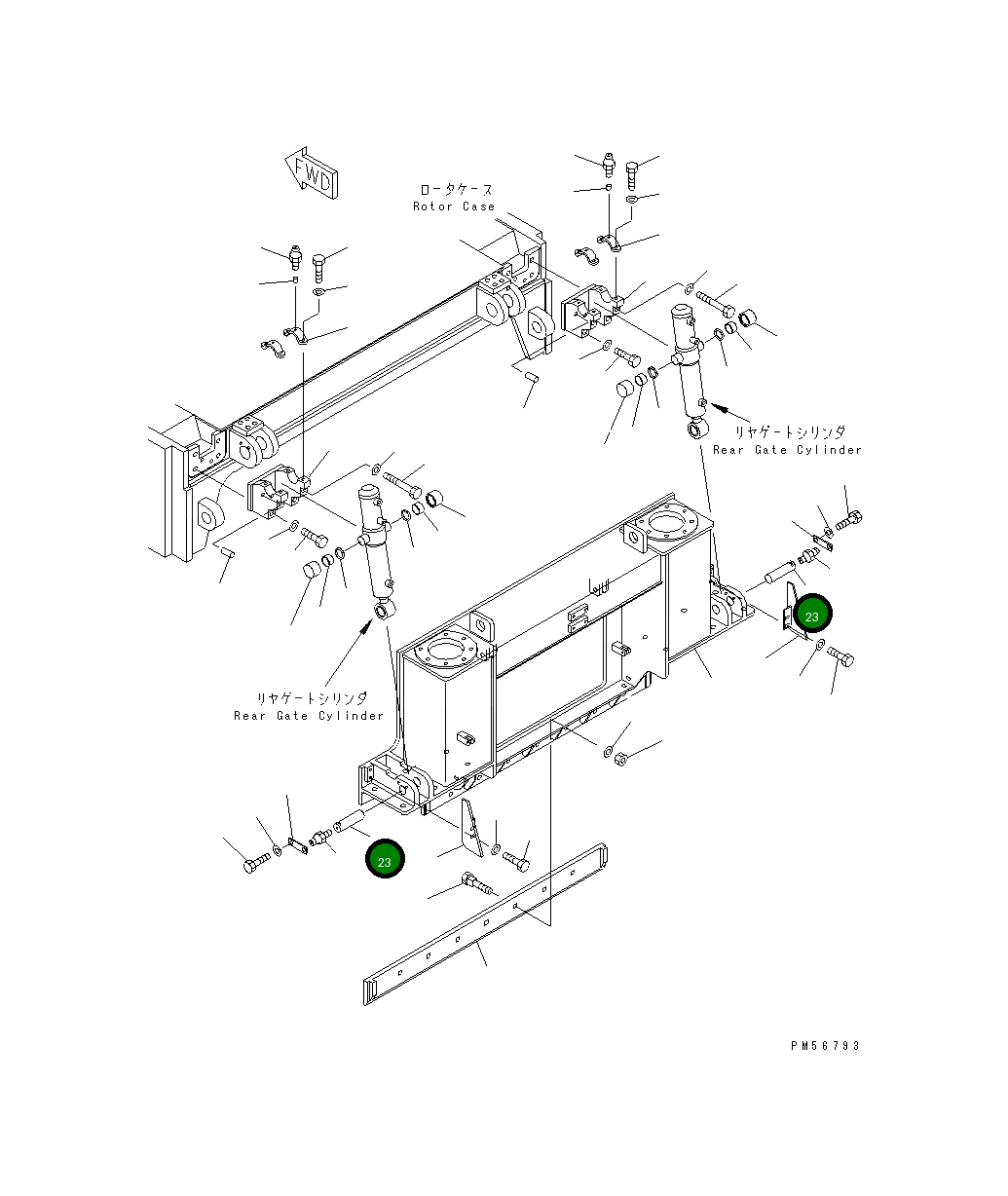 FWD

ロータケース
Rotor Case

リヤゲートシリンダ
Rear Gate Cylinder

23

リヤゲートシリンダ
Rear Gate Cylinder

23

PM56793