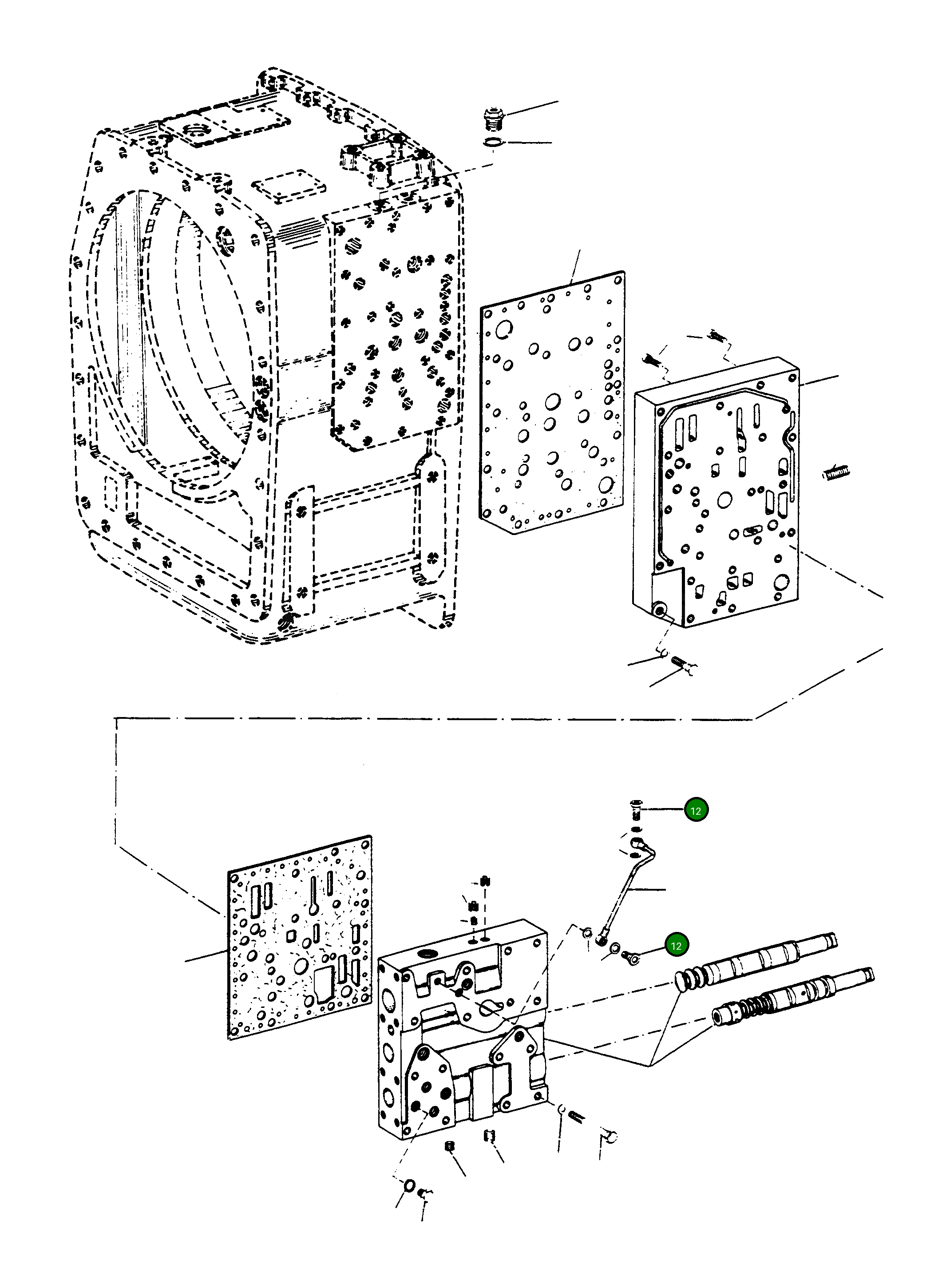 12

12