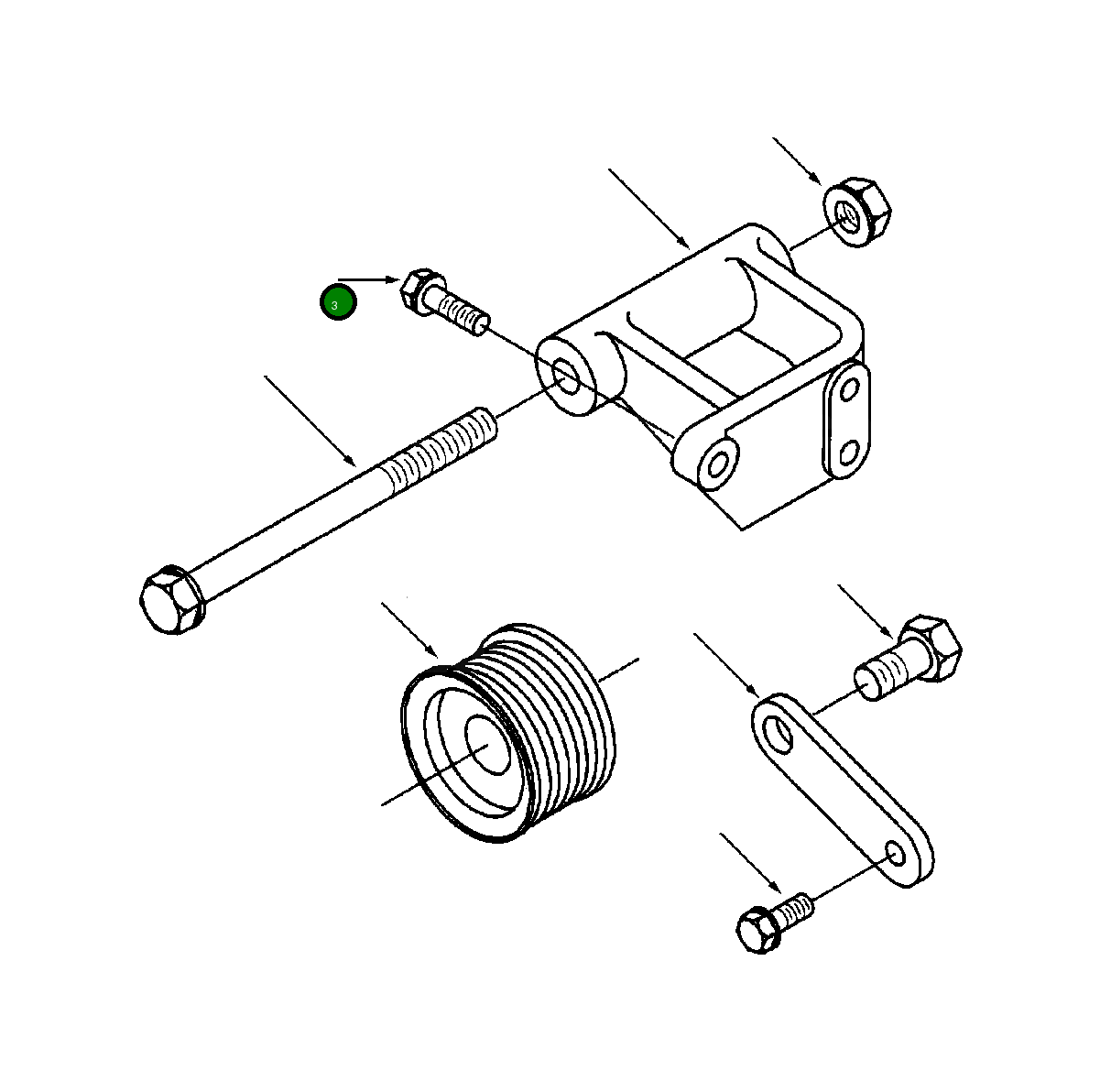 3