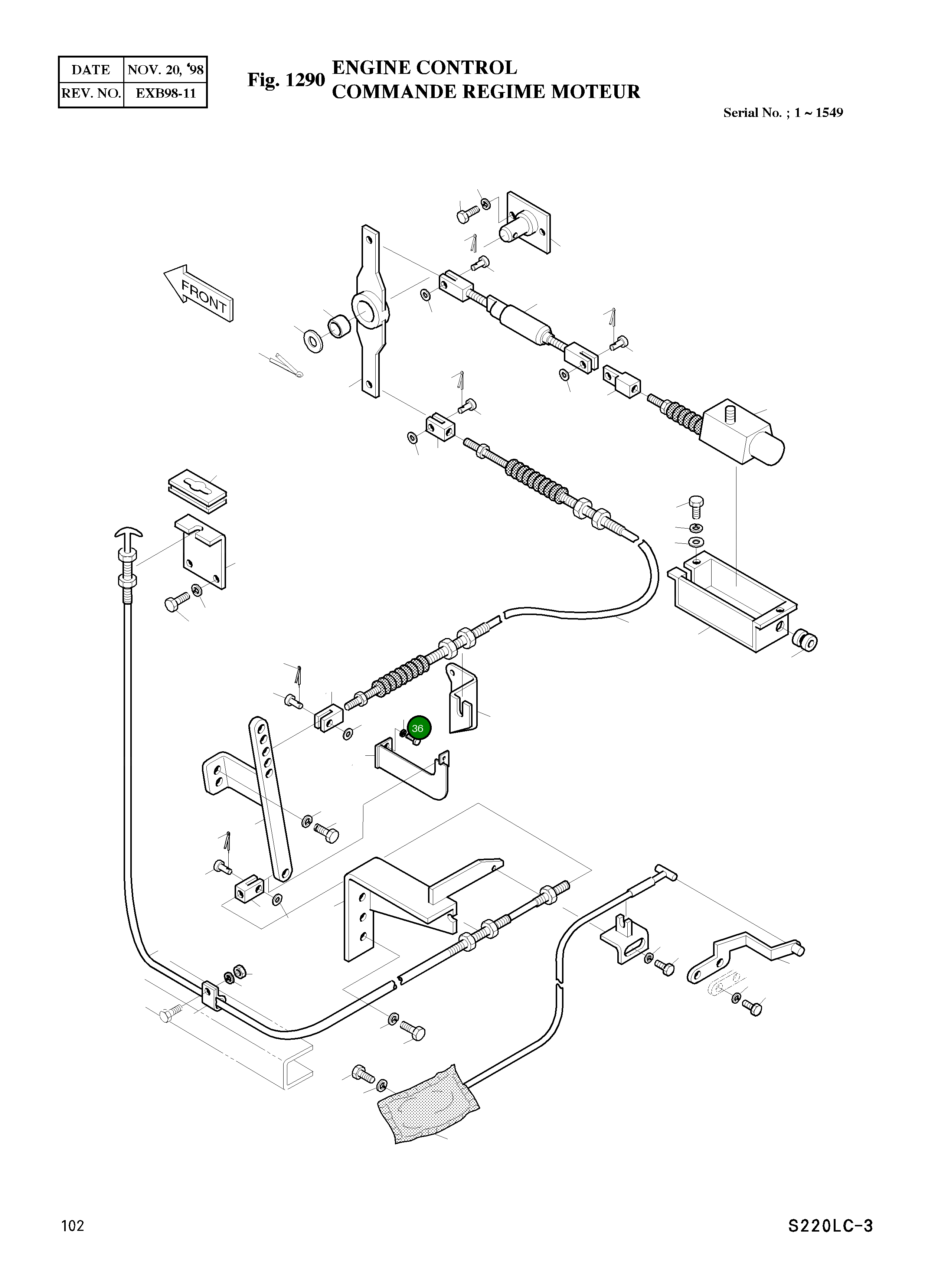 | DATE | NOV. 20, '98 |
|---|---|
| REV. NO. | EXB98-11 |

Fig. 1290 ENGINE CONTROL
COMMANDE REGIME MOTEUR

Serial No. ; 1 ~ 1549

FRONT

36

102

S220LC-3