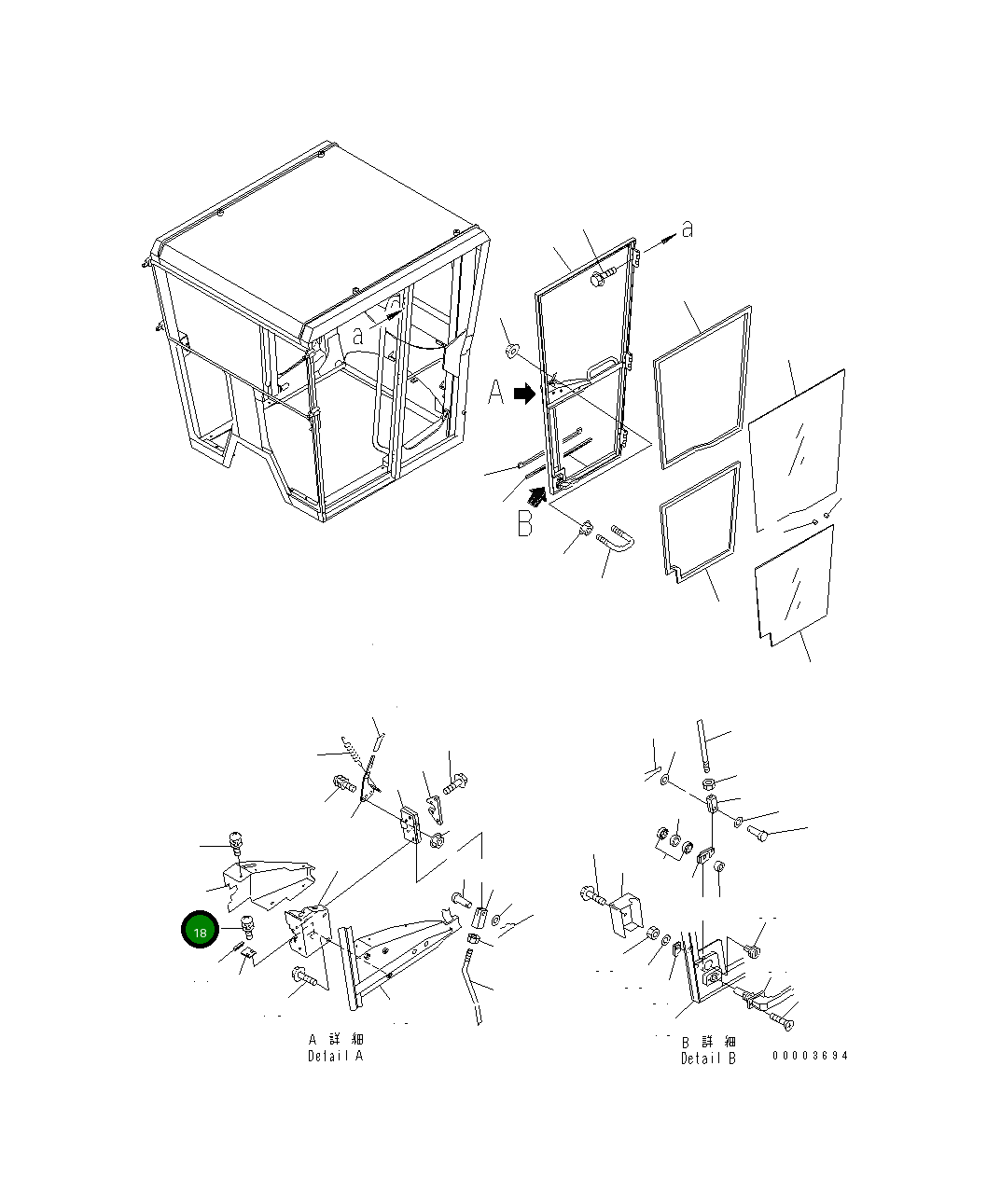 a
a
A
B
18
A 詳 細
Detail A
B 詳 細
Detail B
00003694