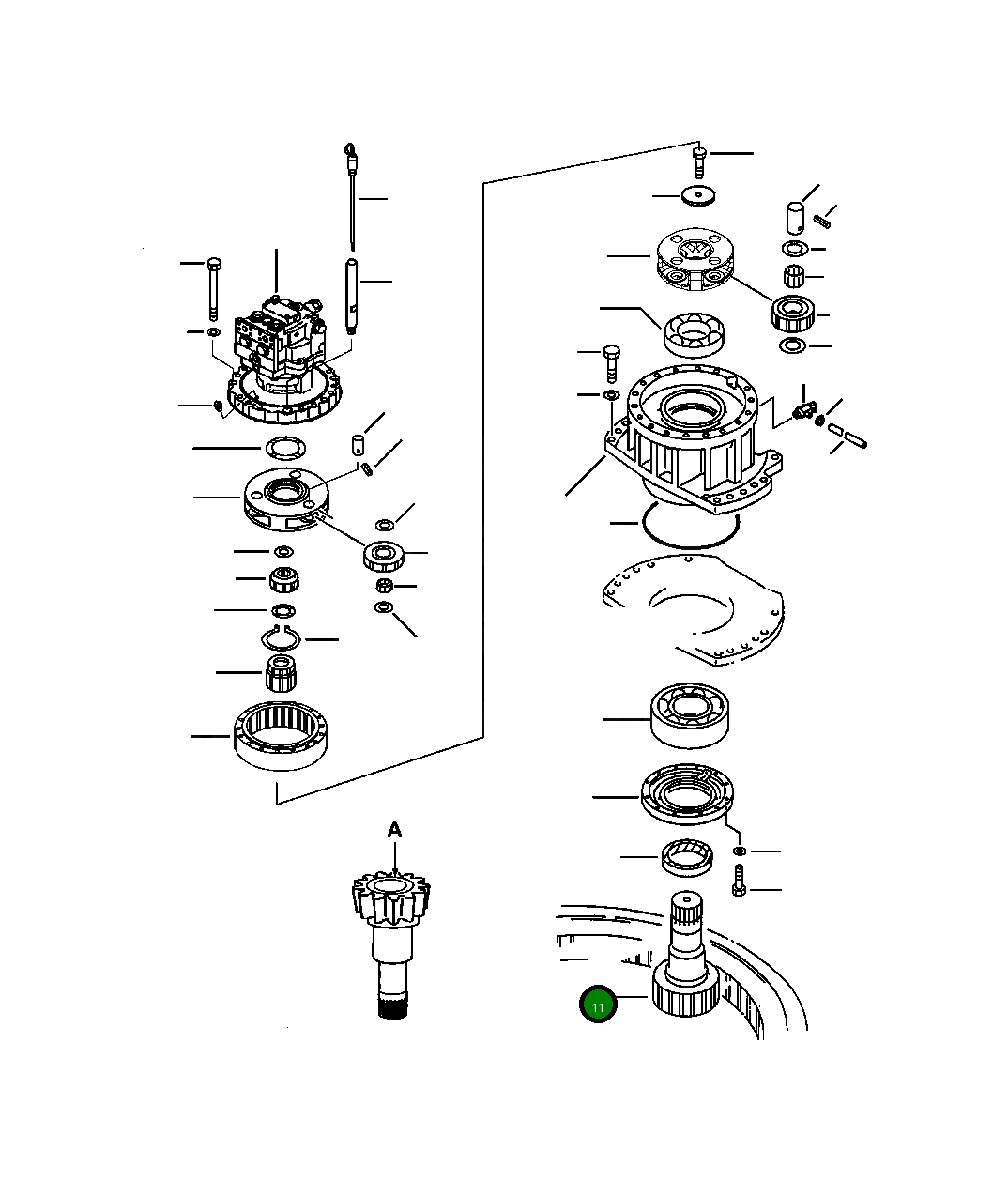 A

11