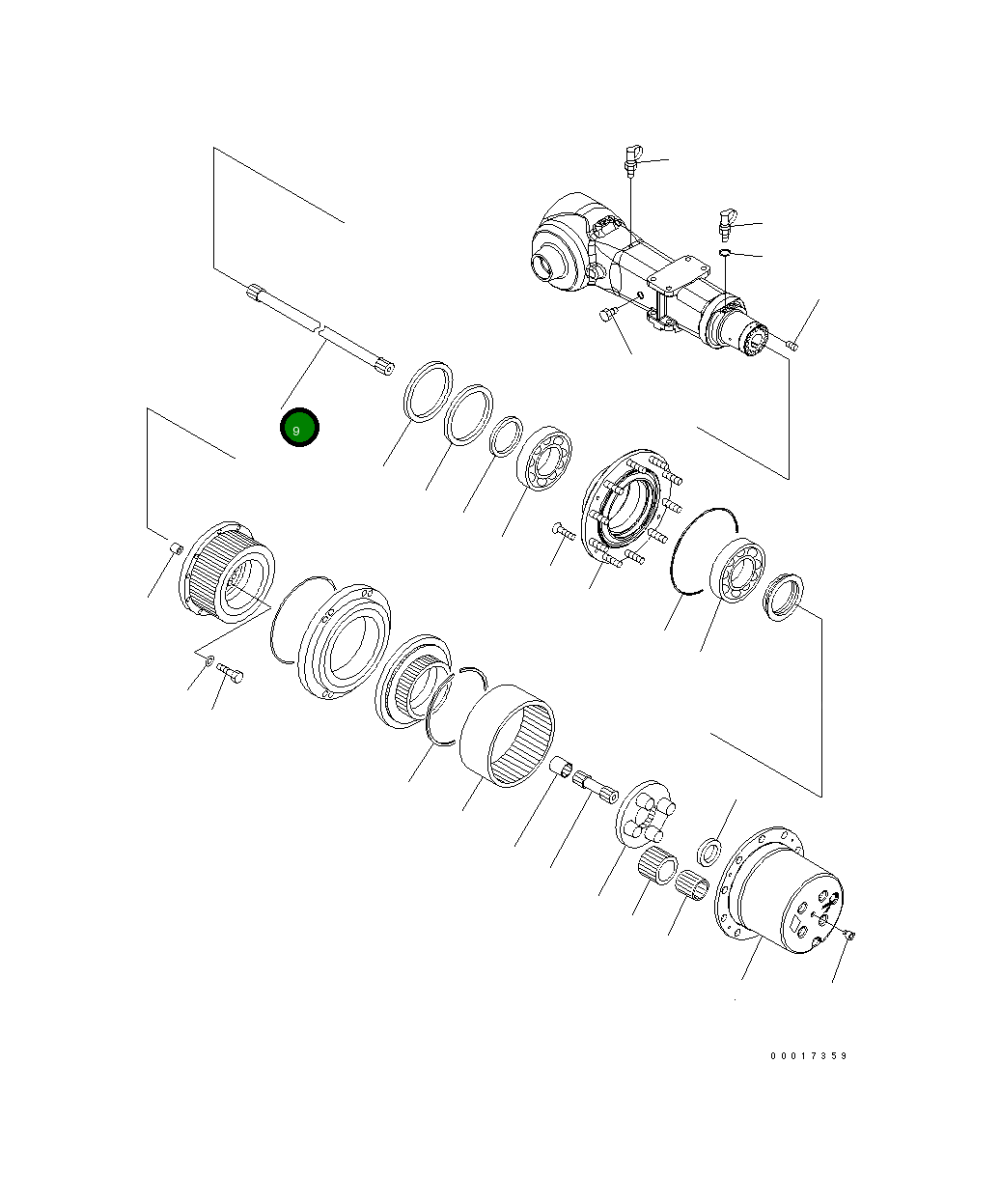 9

00017359