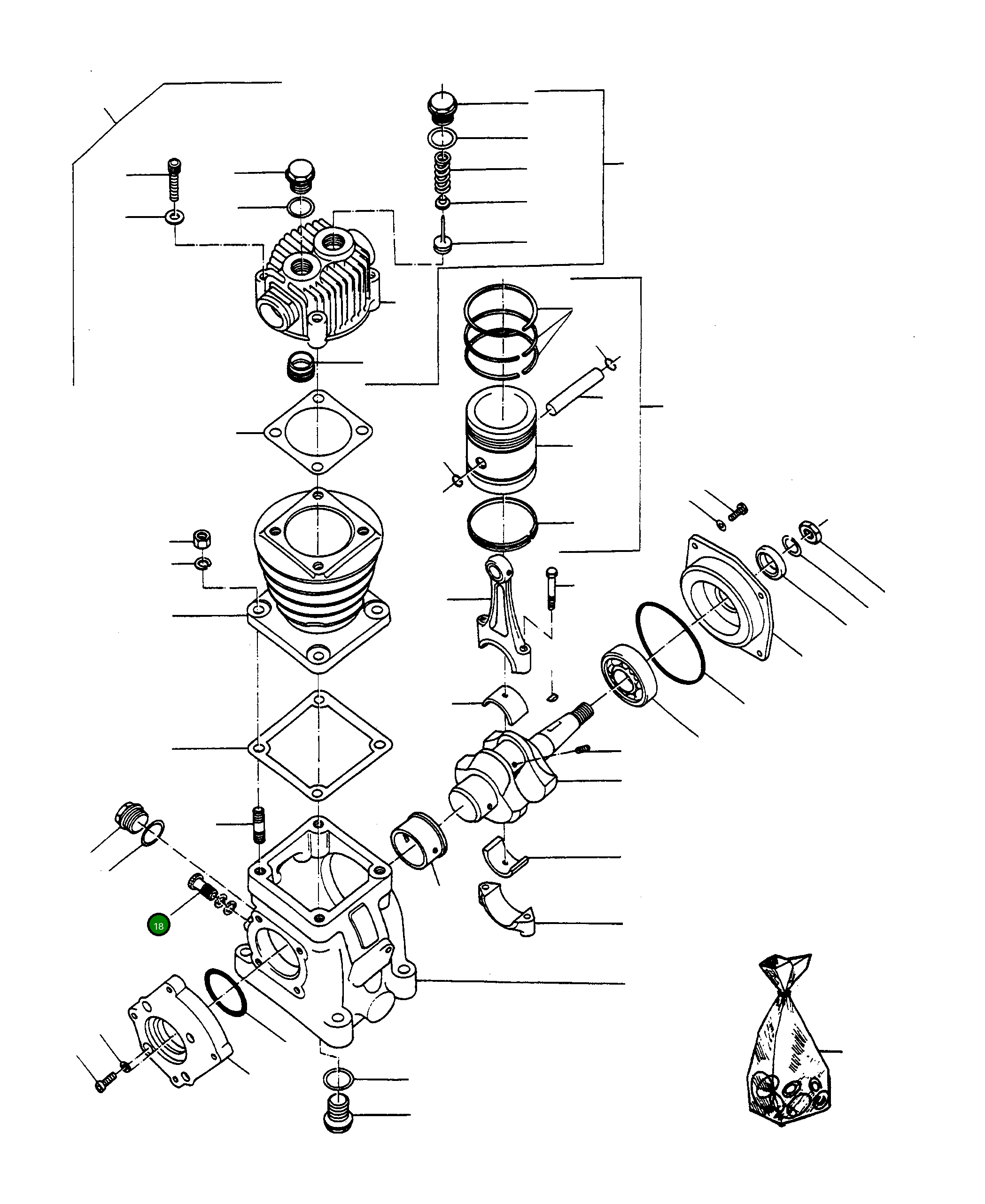 18