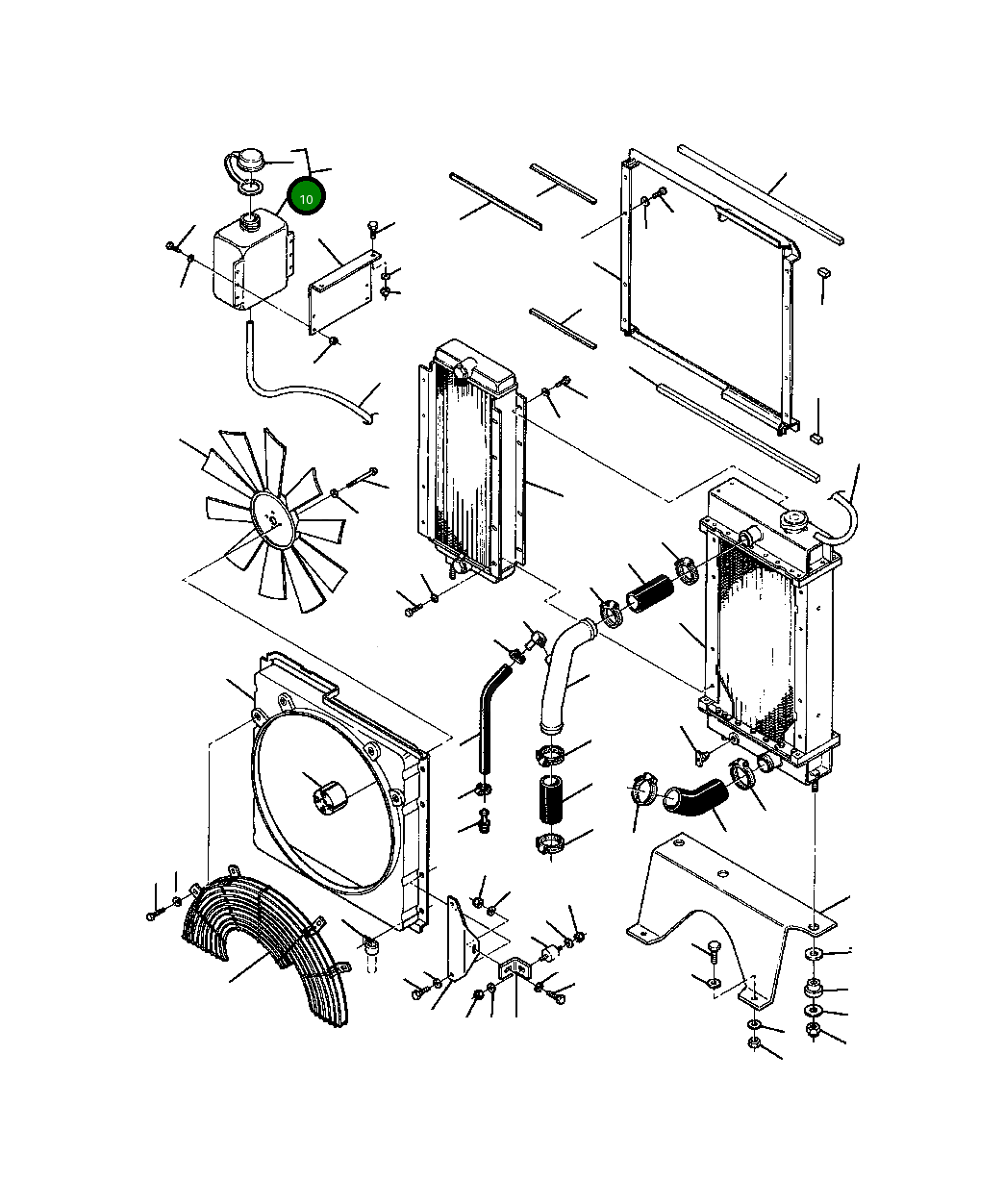 10