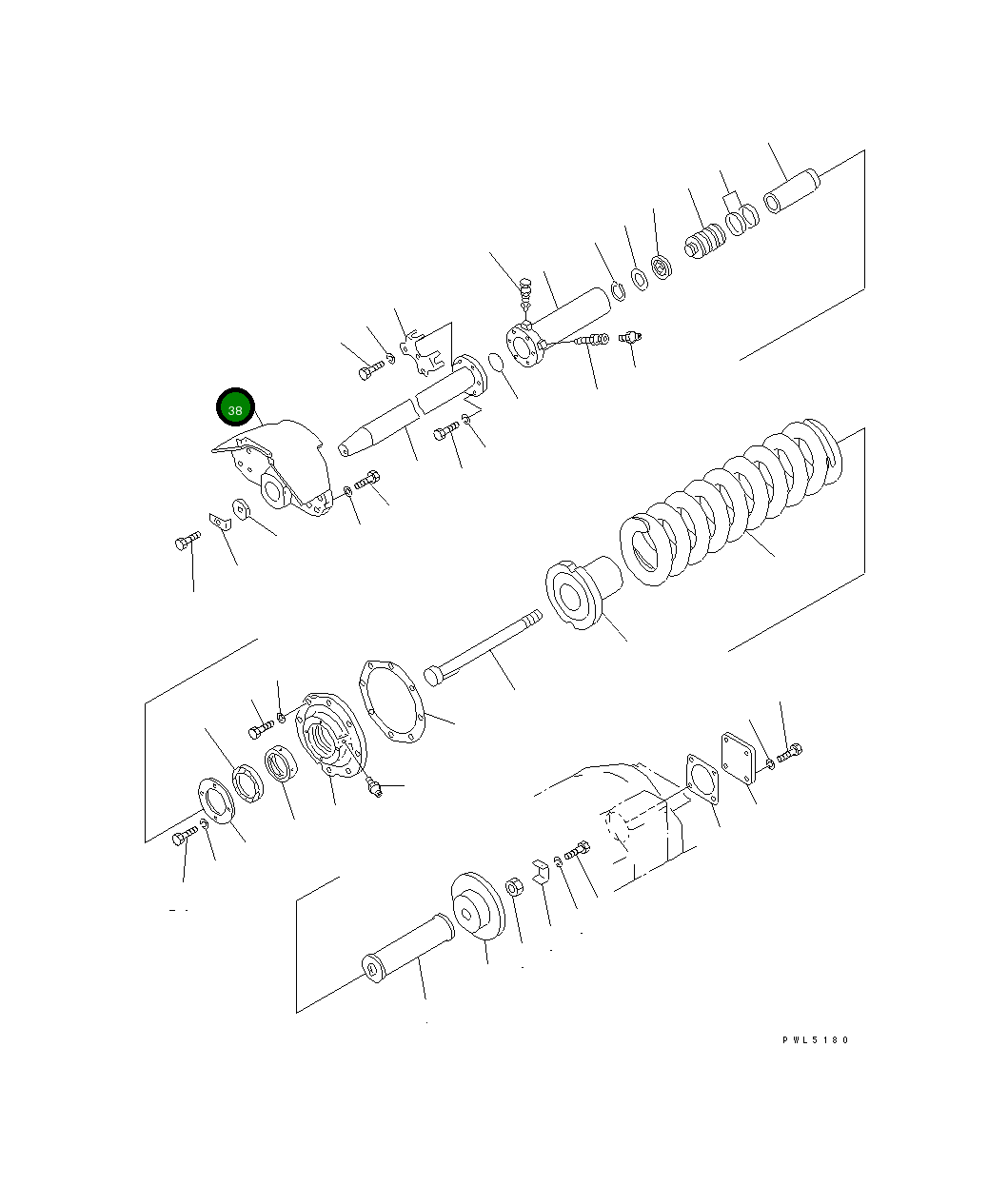 38

PWL5180